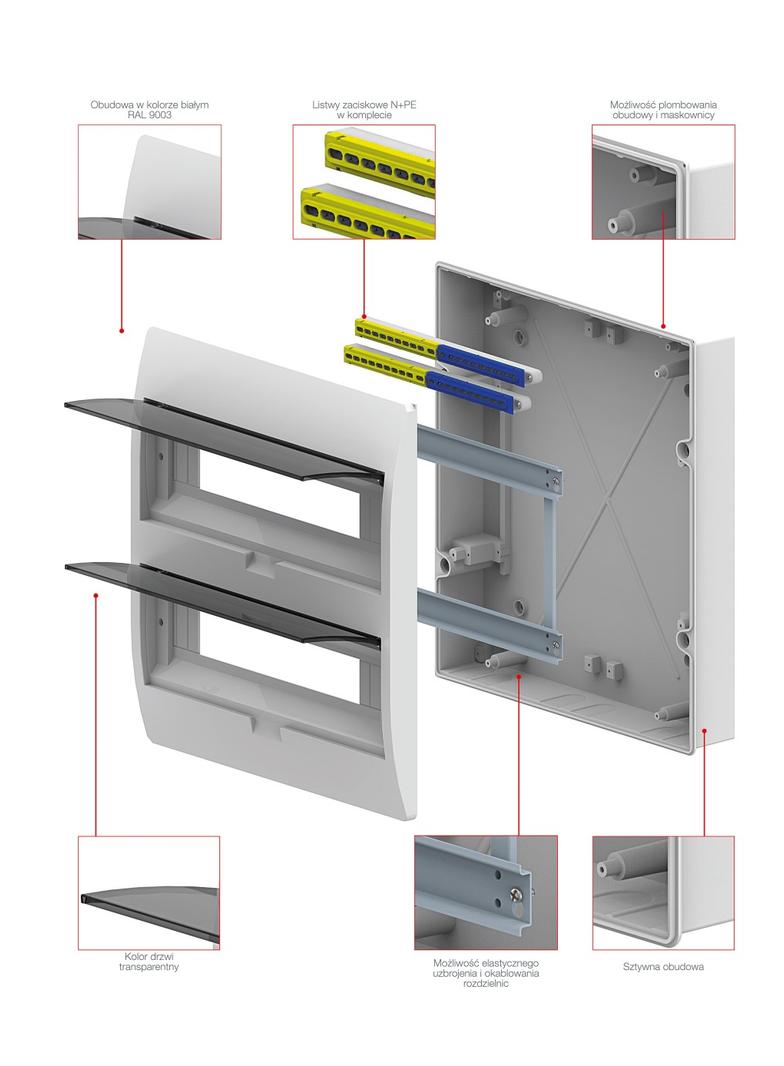 Obudowa w kolorze białym RAL 9003

Listwy zaciskowe N+PE w komplecie

Możliwość plombowania obudowy i maskownicy

Kolor drzwi transparentny

Możliwość elastycznego uzbrojenia i okablowania rozdzielnic

Sztywna obudowa