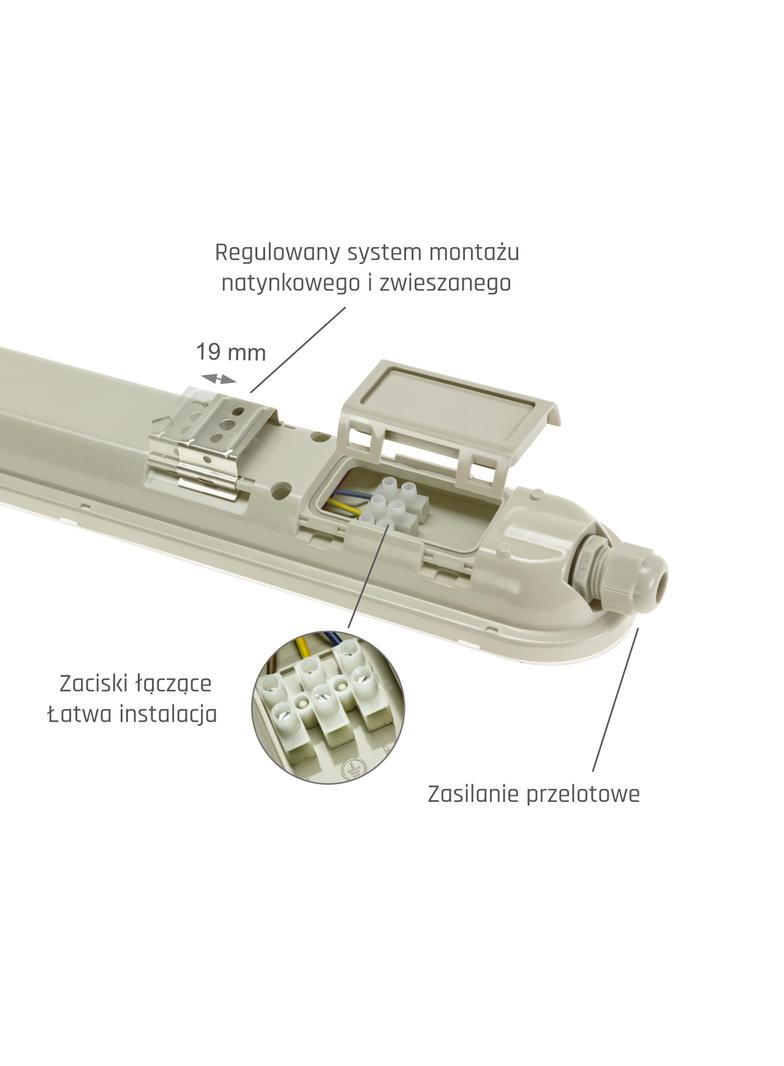 Regulowany system montażu natynkowego i zwieszanego

19 mm

Zaciski łączące
Łatwa instalacja

Zasilanie przelotowe