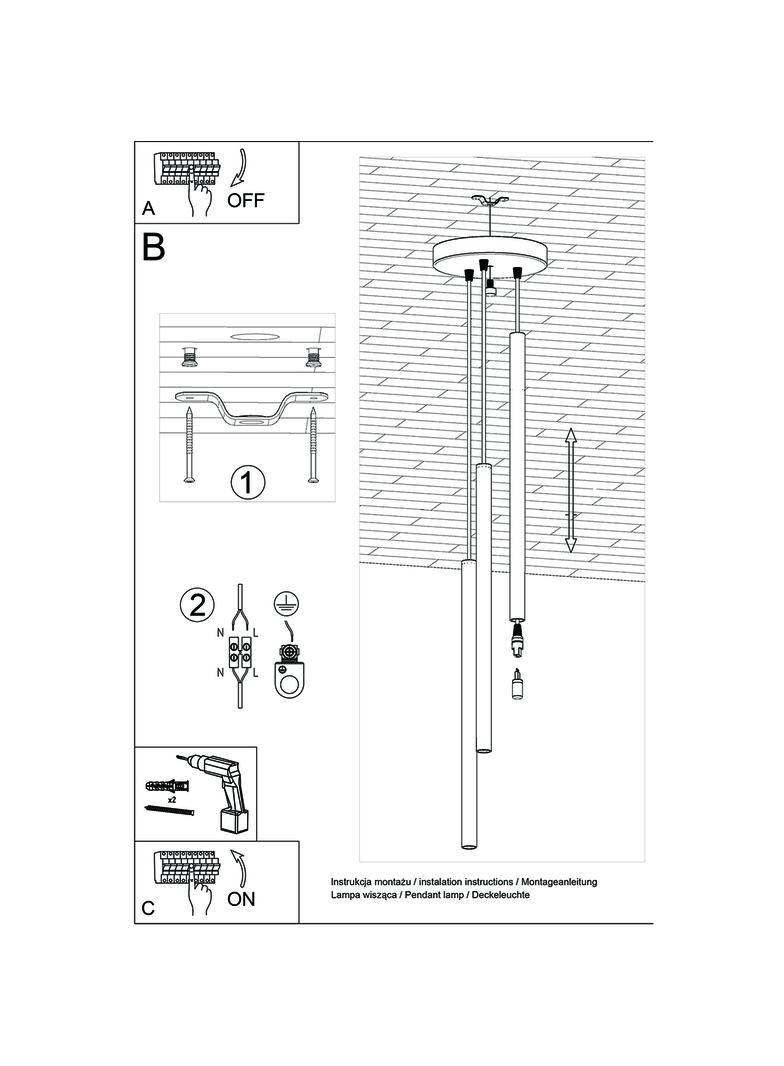 A
OFF

B

1

2
N L
N L

x2

C
ON

Instrukcja montażu / instalation instructions / Montageanleitung
Lampa wisząca / Pendant lamp / Deckeleuchte