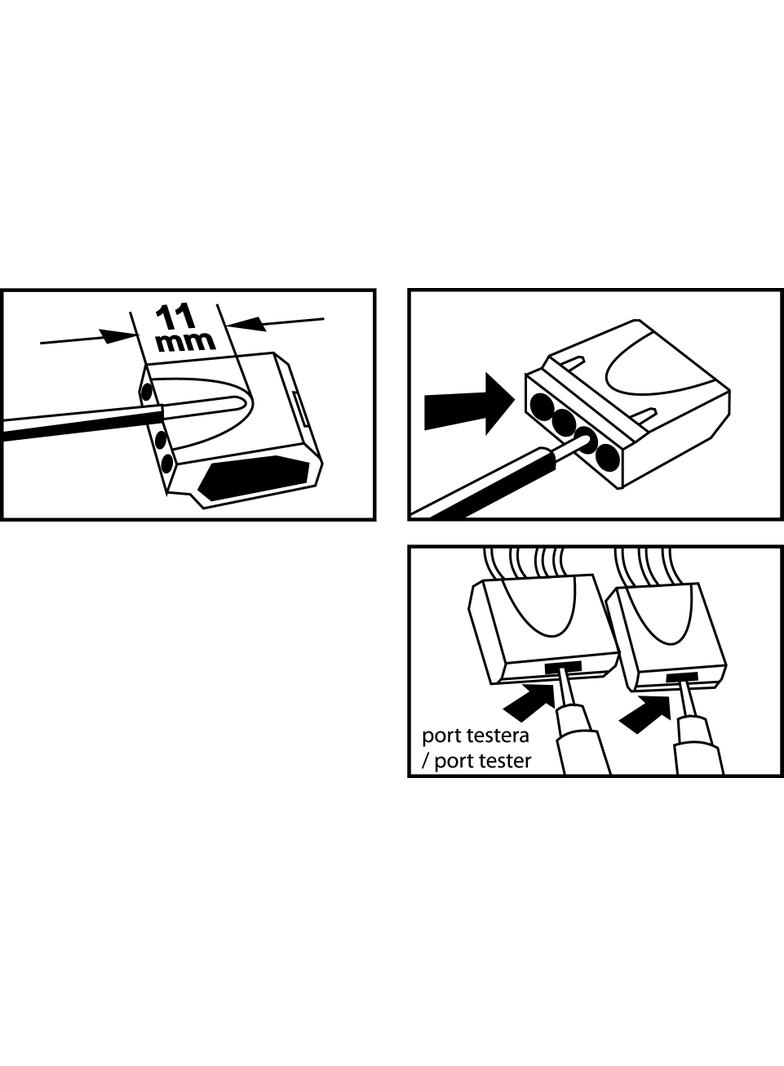 11 mm

port testera / port tester