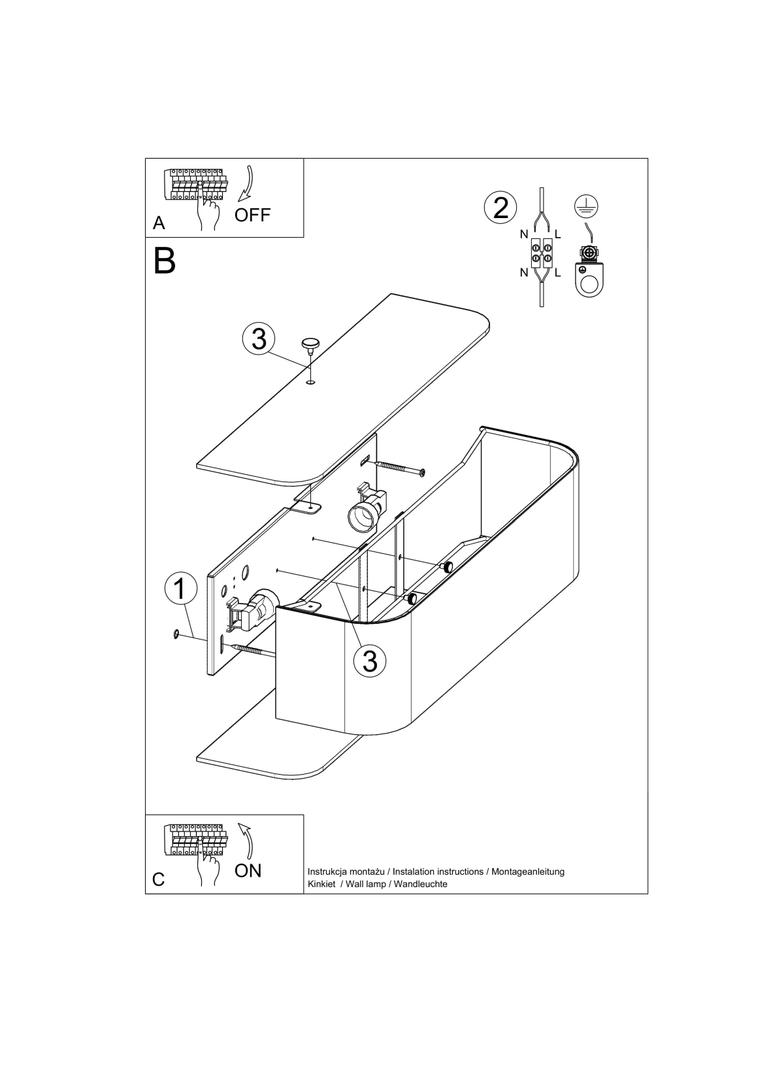 A OFF

B

2

N L
N L

3

1

3

C ON

Instrukcja montażu / Instalation instructions / Montageanleitung
Kinkiet / Wall lamp / Wandleuchte