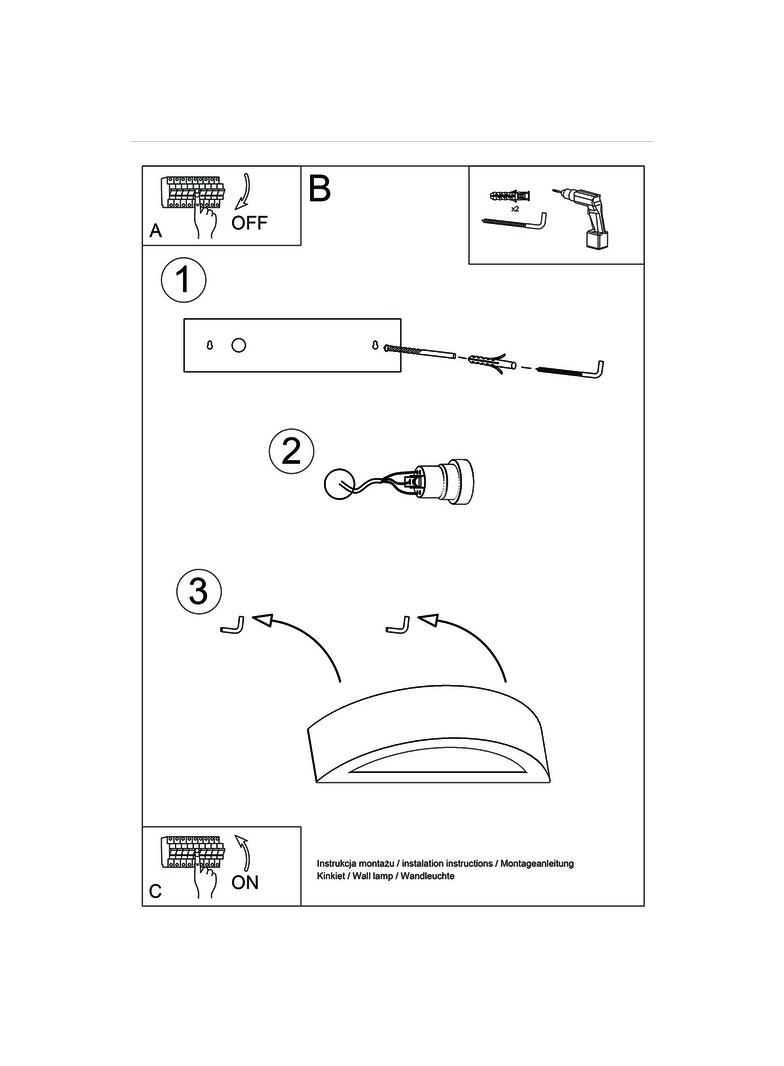 A
OFF
B
x2
1
2
3
C
ON
Instrukcja montażu / instalation instructions / Montageanleitung
Kinkiet / Wall lamp / Wandleuchte