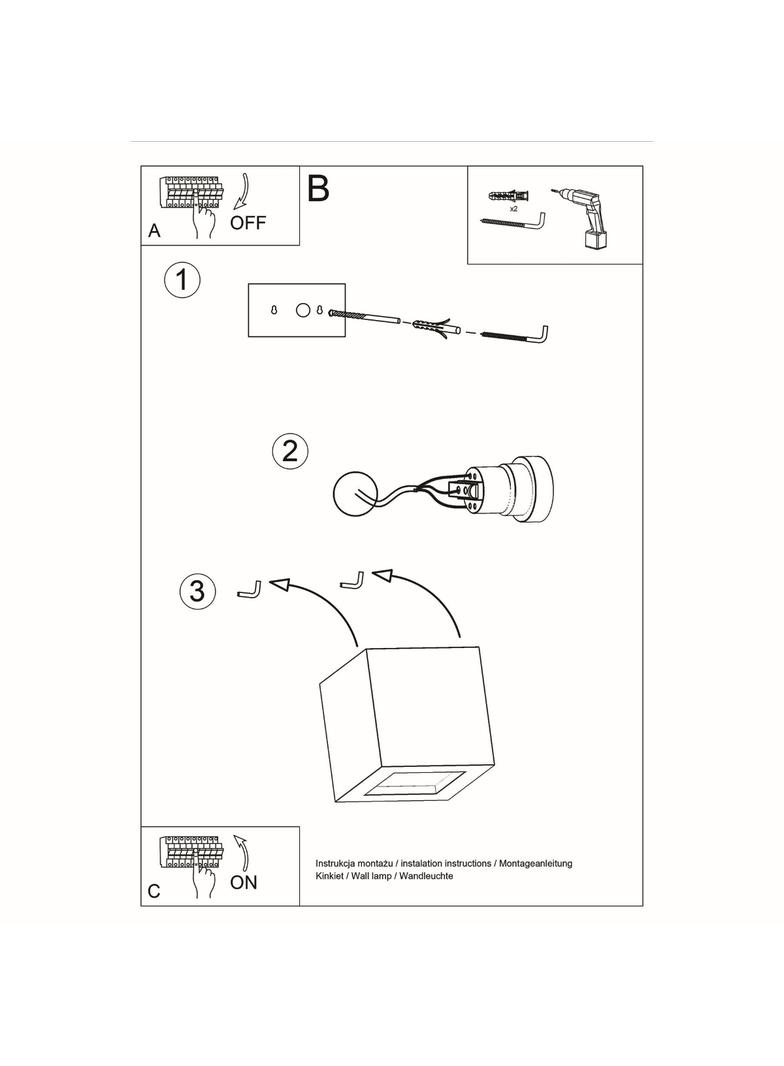 A
OFF
B
x2
1
2
3
C
ON
Instrukcja montażu / instalation instructions / Montageanleitung
Kinkiet / Wall lamp / Wandleuchte