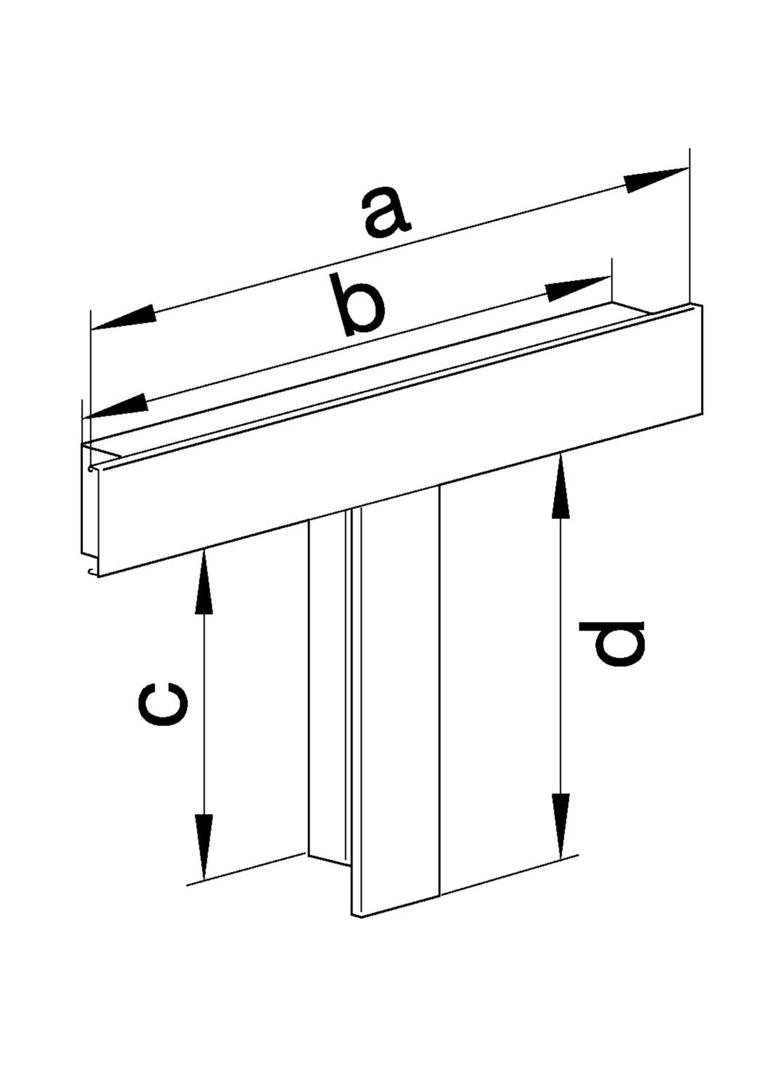 a
b
c
d