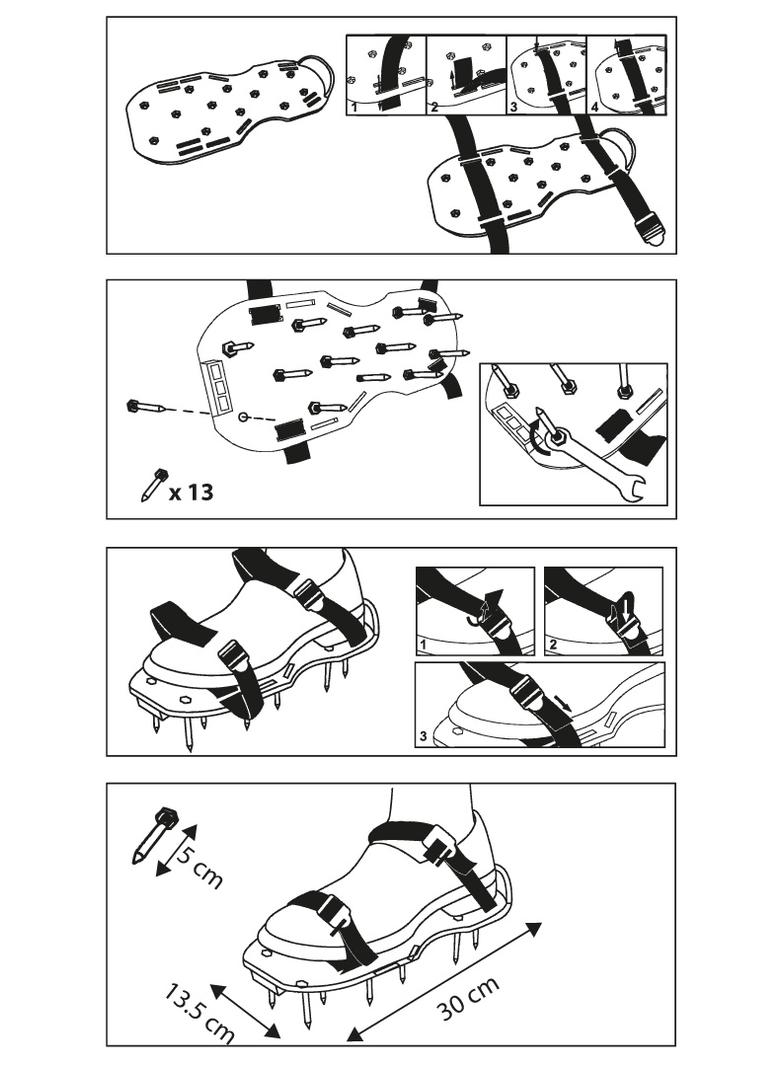 1
2
3
4

x 13

1
2
3

5 cm
13.5 cm
30 cm