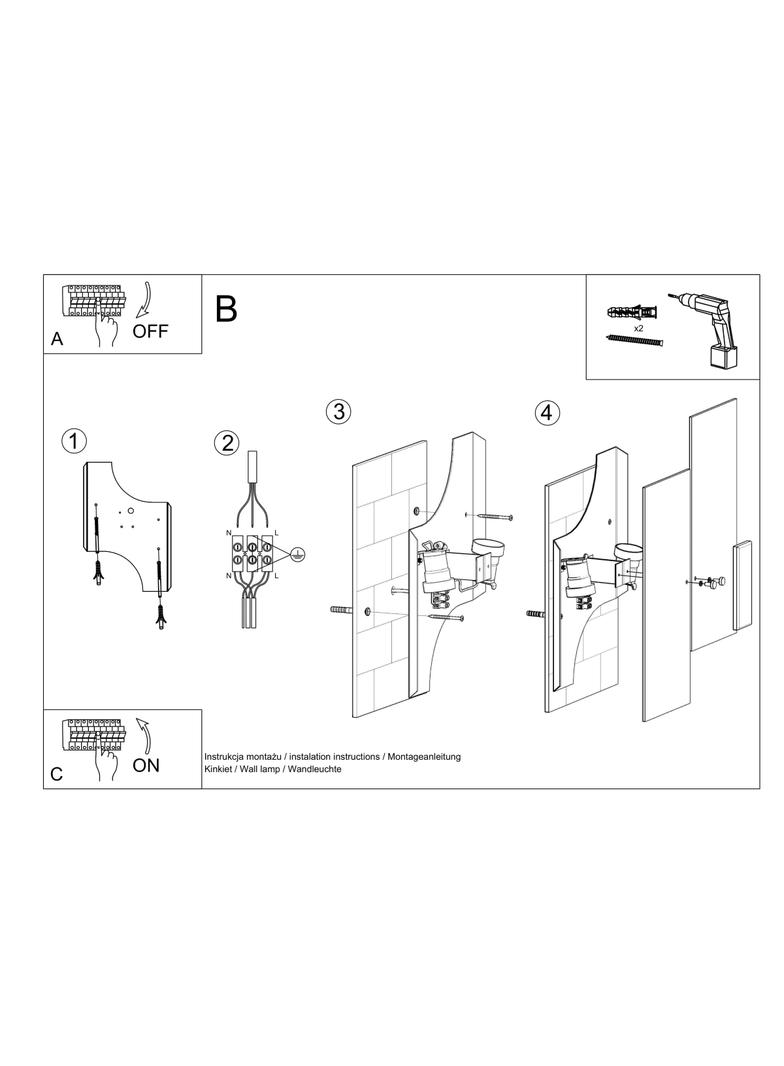 A OFF

B

x2

1

2

N L
N L

3

4

C ON

Instrukcja montażu / instalation instructions / Montageanleitung
Kinkiet / Wall lamp / Wandleuchte