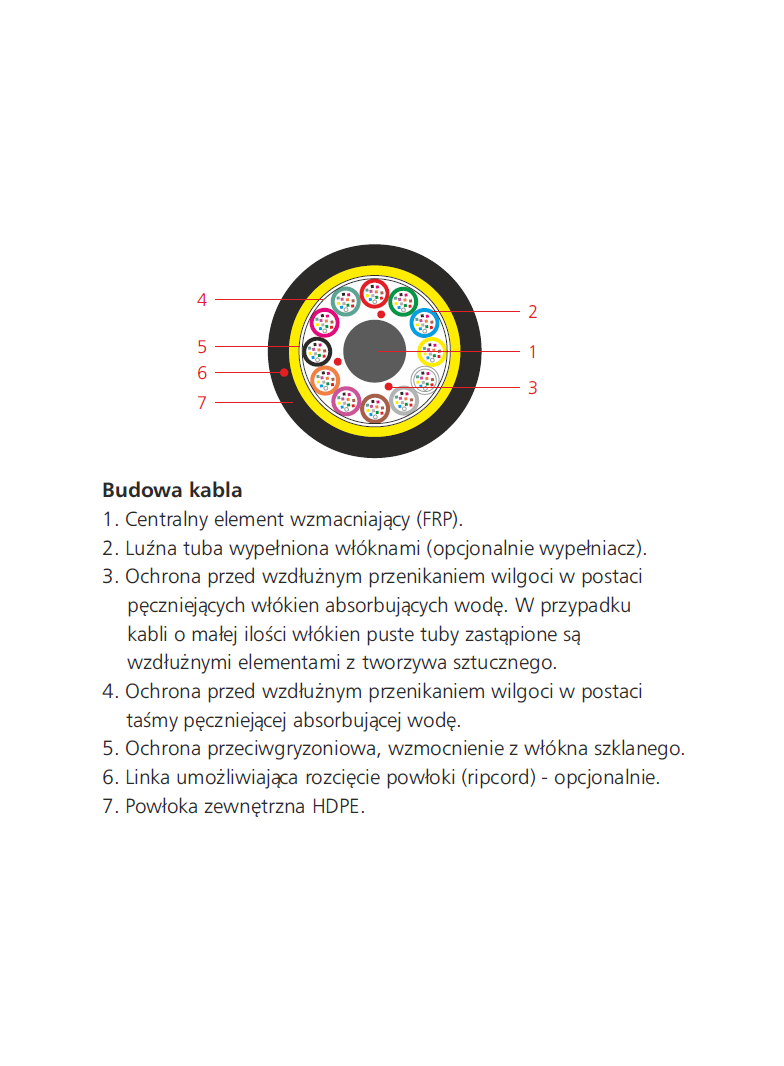 4
5
6
7
2
1
3

**Budowa kabla**

1. Centralny element wzmacniający (FRP).
2. Luźna tuba wypełniona włóknami (opcjonalnie wypełniacz).
3. Ochrona przed wzdłużnym przenikaniem wilgoci w postaci pęczniejących włókien absorbujących wodę. W przypadku kabli o małej ilości włókien puste tuby zastąpione są wzdłużnymi elementami z tworzywa sztucznego.
4. Ochrona przed wzdłużnym przenikaniem wilgoci w postaci taśmy pęczniejącej absorbującej wodę.
5. Ochrona przeciwgryzoniowa, wzmocnienie z włókna szklanego.
6. Linka umożliwiająca rozcięcie powłoki (ripcord) - opcjonalnie.
7. Powłoka zewnętrzna HDPE.