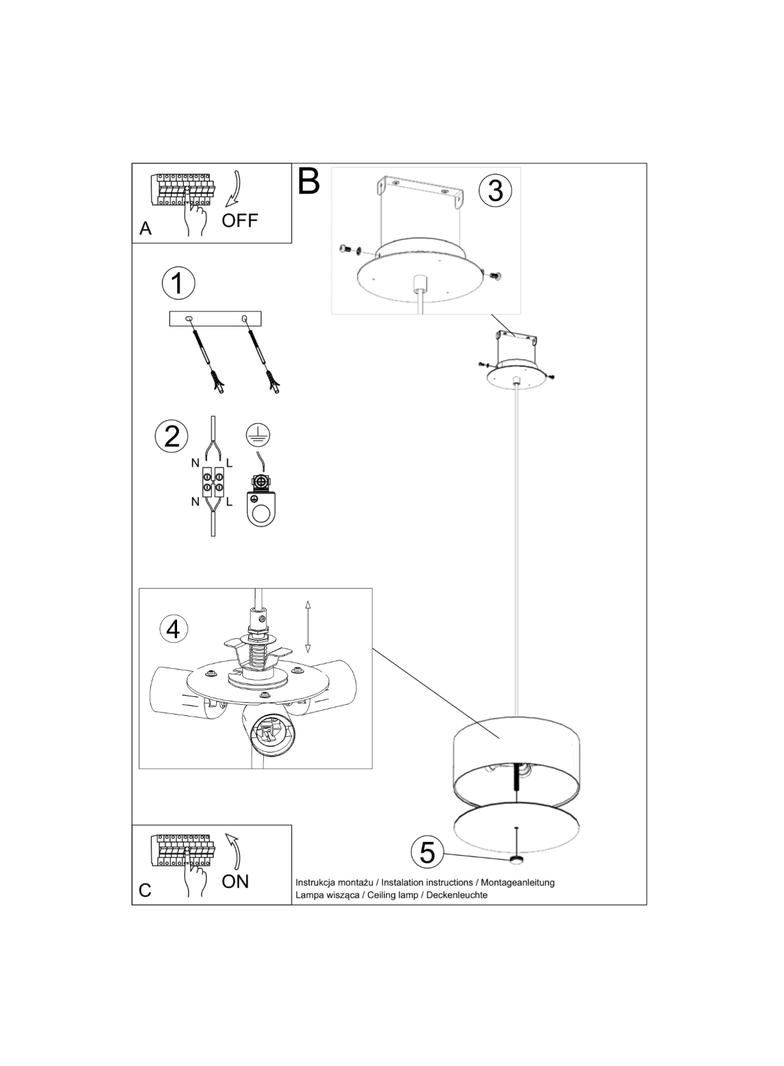 A
OFF
B
3
1
2
N L
N L
4
5
C
ON
Instrukcja montażu / Instalation instructions / Montageanleitung
Lampa wisząca / Ceiling lamp / Deckenleuchte