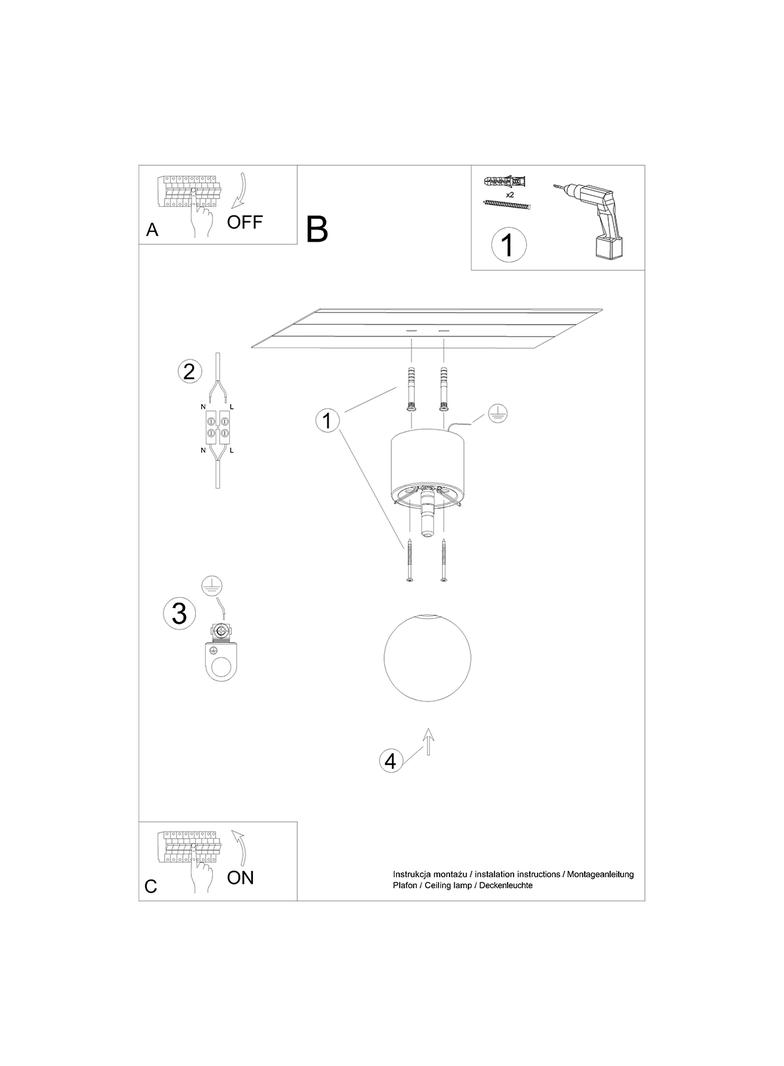 A
OFF

B

x2
1

2
N L
N L

1

3

4

C
ON

Instrukcja montażu / instalation instructions / Montageanleitung
Plafon / Ceiling lamp / Deckenleuchte