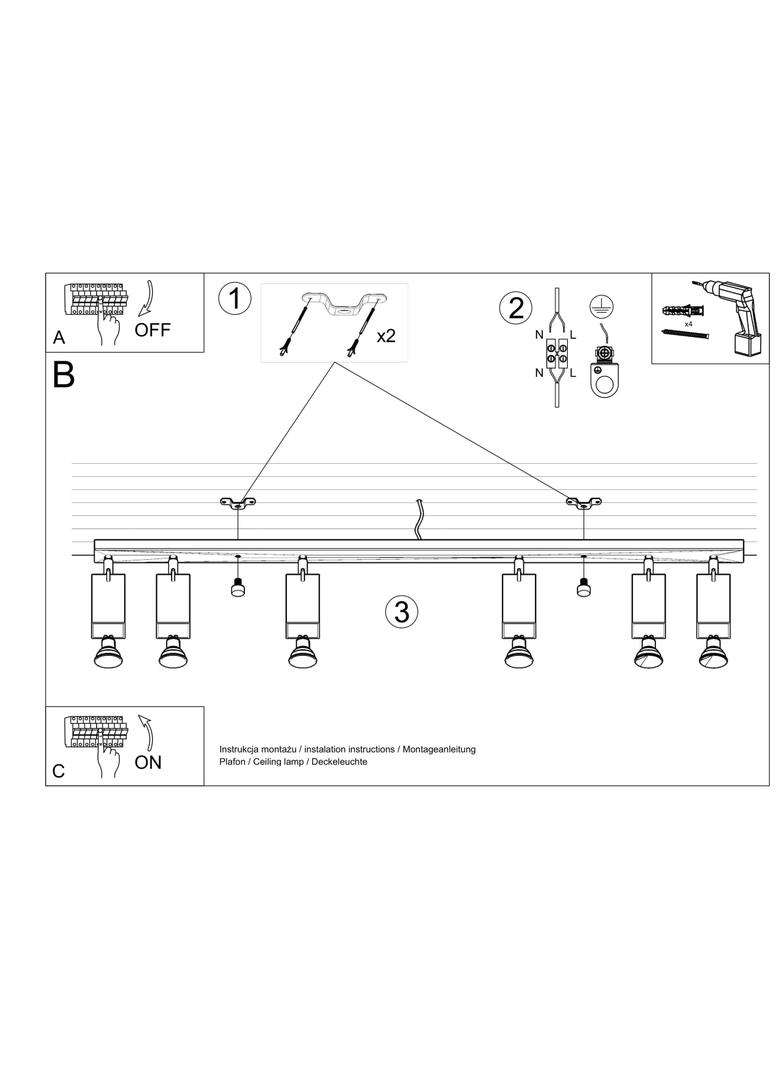 A
OFF

1
x2

2
N L
N L

x4

B

3

C
ON

Instrukcja montażu / instalation instructions / Montageanleitung
Plafon / Ceiling lamp / Deckeleuchte