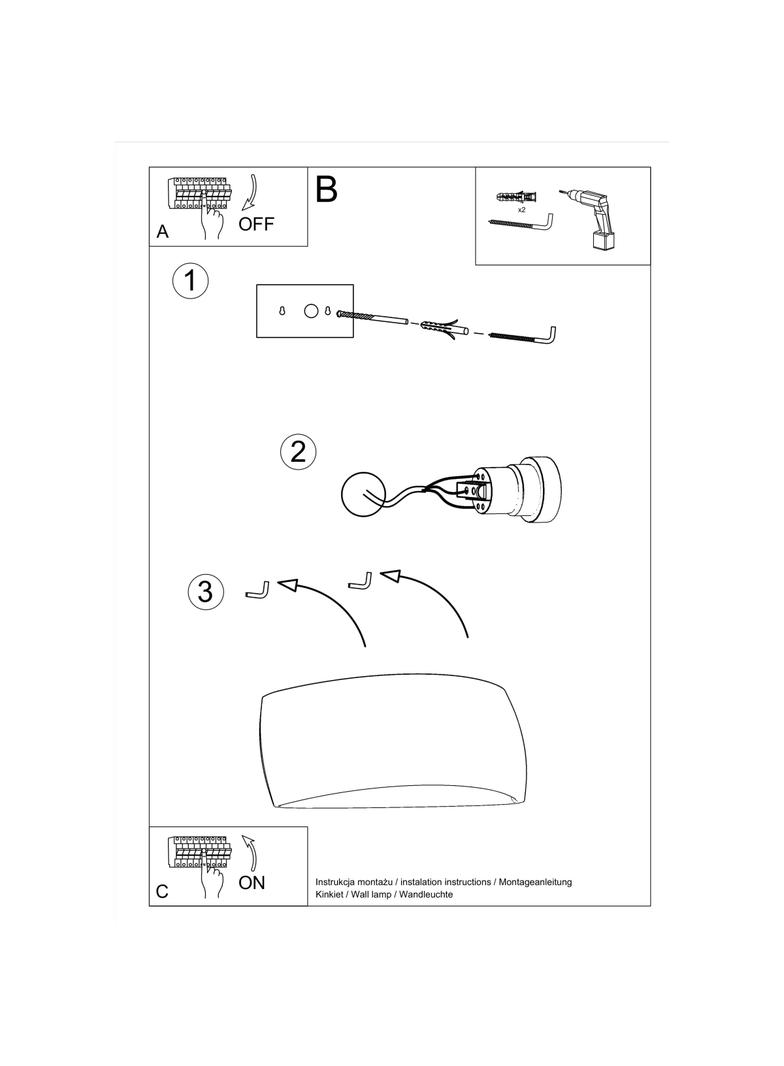 A
OFF
B
x2
1
2
3
C
ON
Instrukcja montażu / instalation instructions / Montageanleitung
Kinkiet / Wall lamp / Wandleuchte