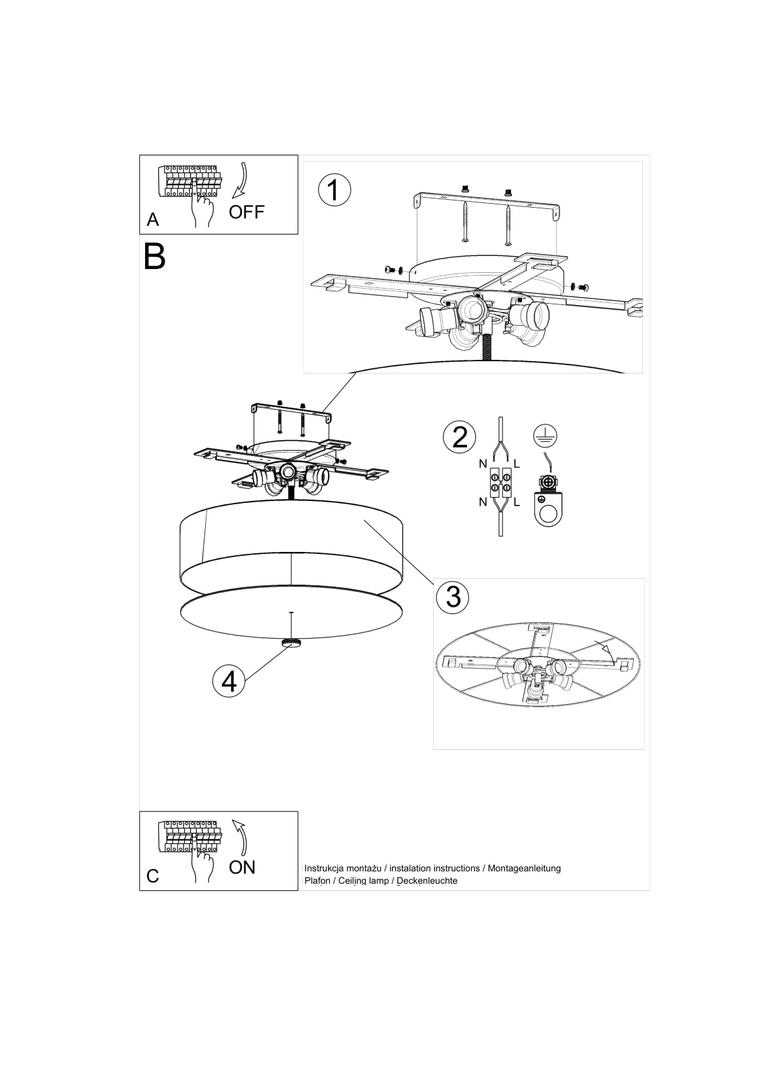 A
OFF

B

1

2
N
L
N
L

3

4

C
ON

Instrukcja montażu / instalation instructions / Montageanleitung
Plafon / Ceiling lamp / Deckenleuchte