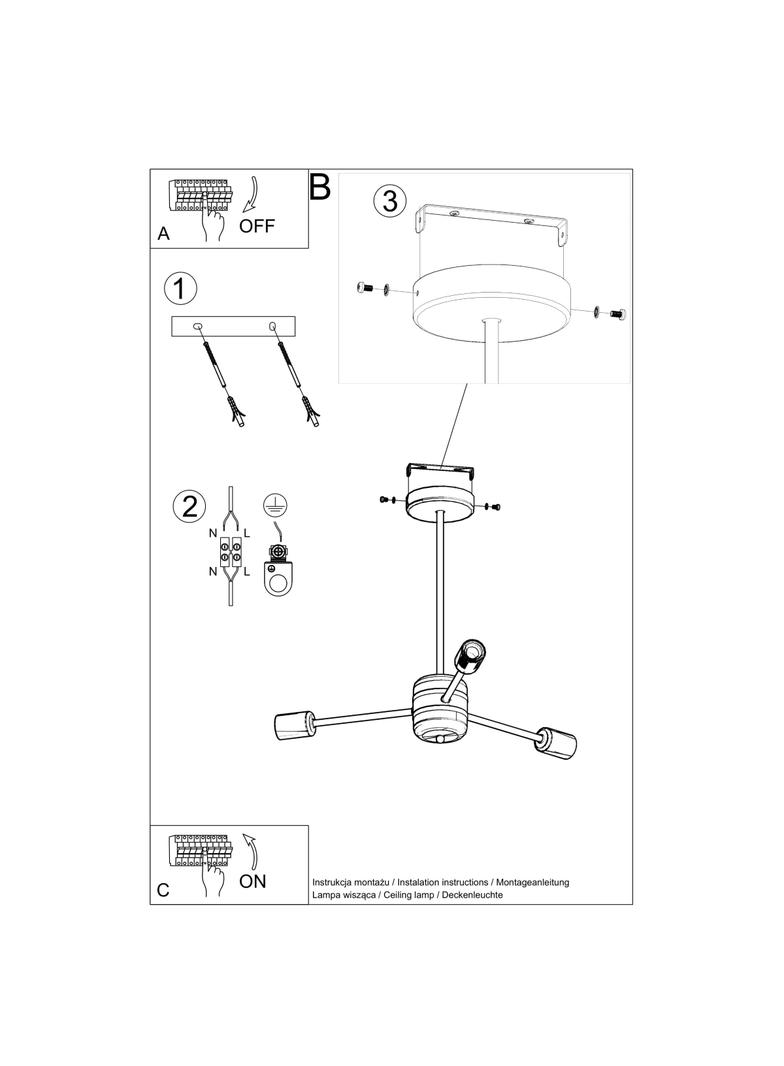 A
OFF

B

3

1

2

N L
N L

C
ON

Instrukcja montażu / Instalation instructions / Montageanleitung
Lampa wisząca / Ceiling lamp / Deckenleuchte