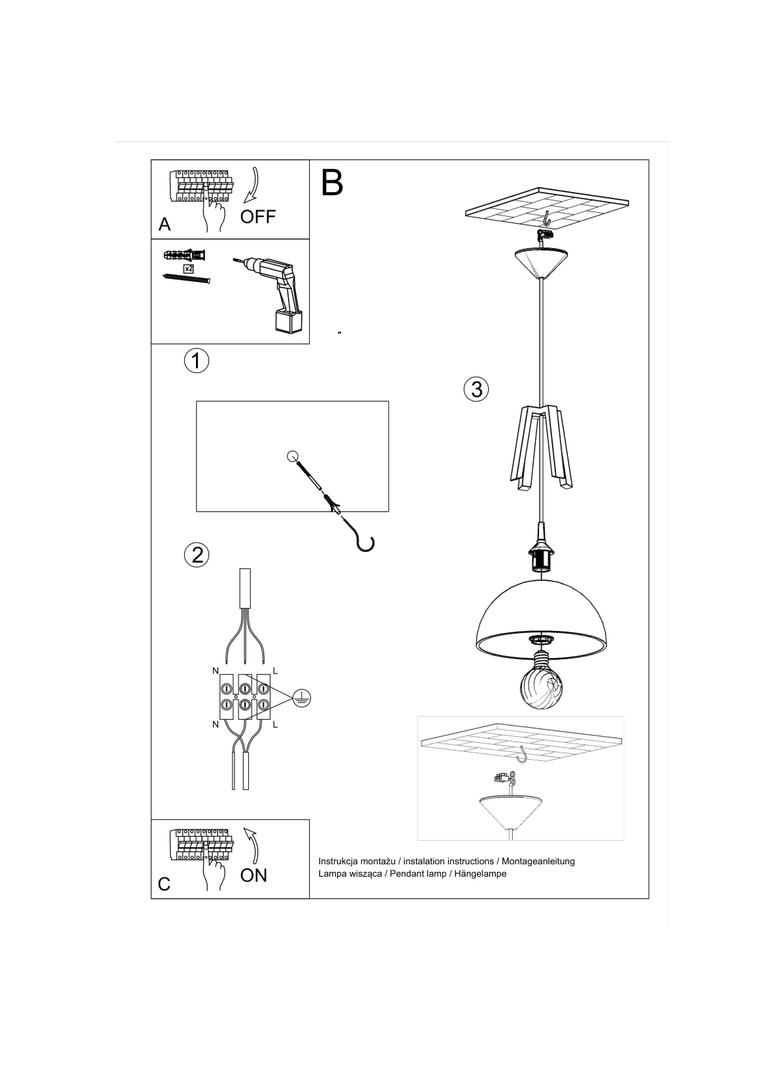 A OFF

x2

B

1

2

N L

N L

3

C ON

Instrukcja montażu / instalation instructions / Montageanleitung
Lampa wisząca / Pendant lamp / Hängelampe