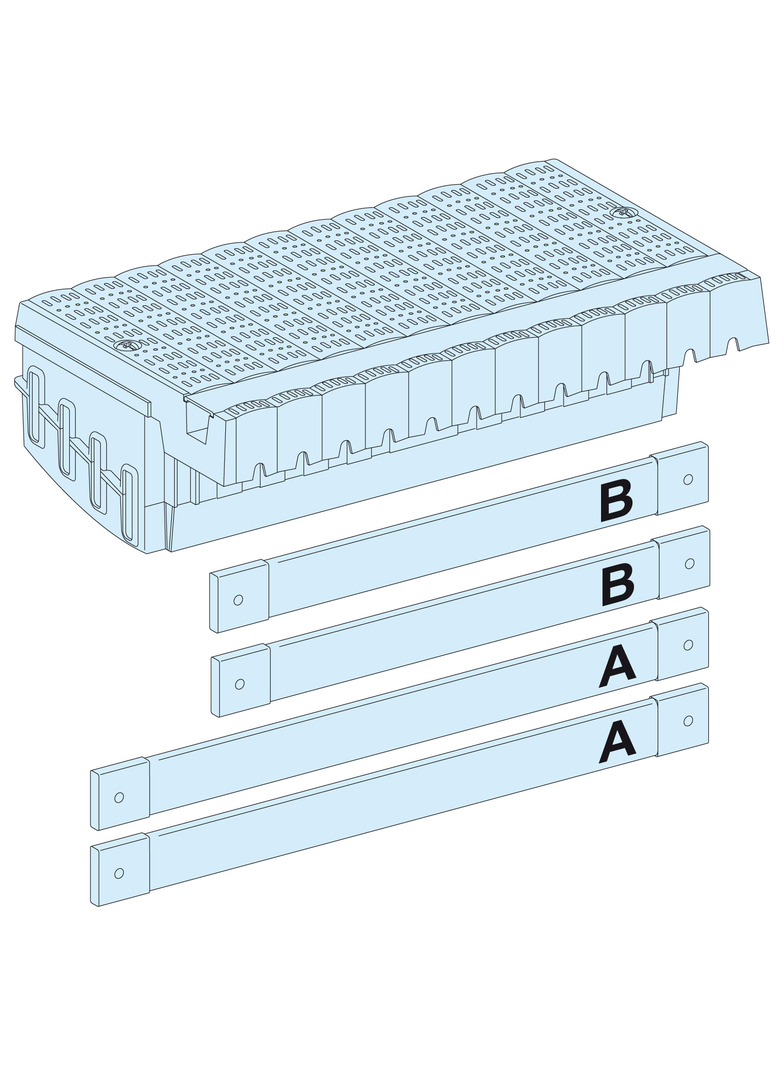 B
B
A
A