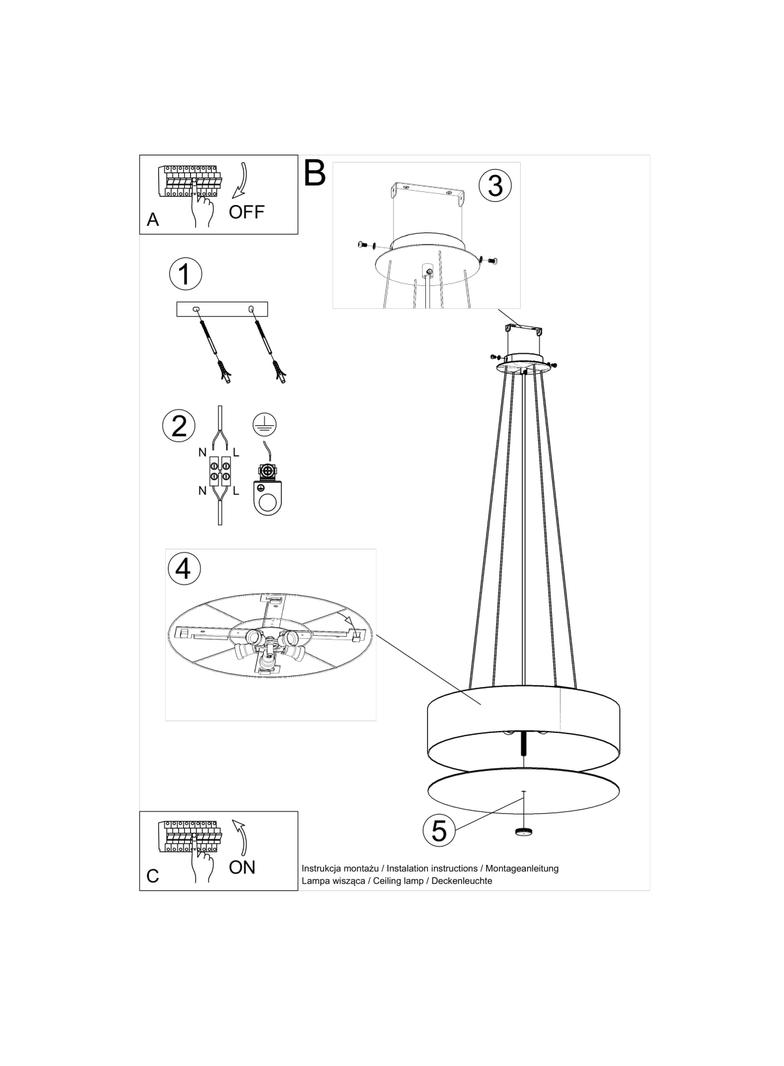 A
OFF

B

3

1

2

N L
N L

4

5

C
ON

Instrukcja montażu / Instalation instructions / Montageanleitung
Lampa wisząca / Ceiling lamp / Deckenleuchte