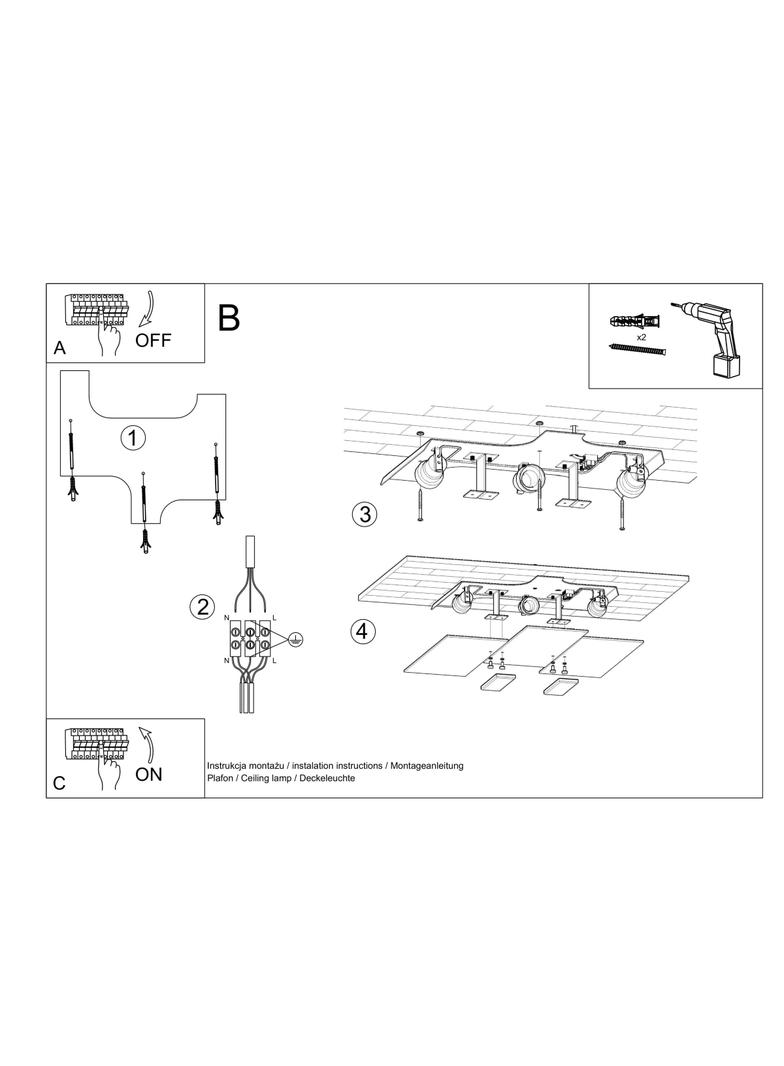 A
OFF

B

x2

1

2

N
L
N
L

3

4

C
ON

Instrukcja montażu / instalation instructions / Montageanleitung
Plafon / Ceiling lamp / Deckeleuchte