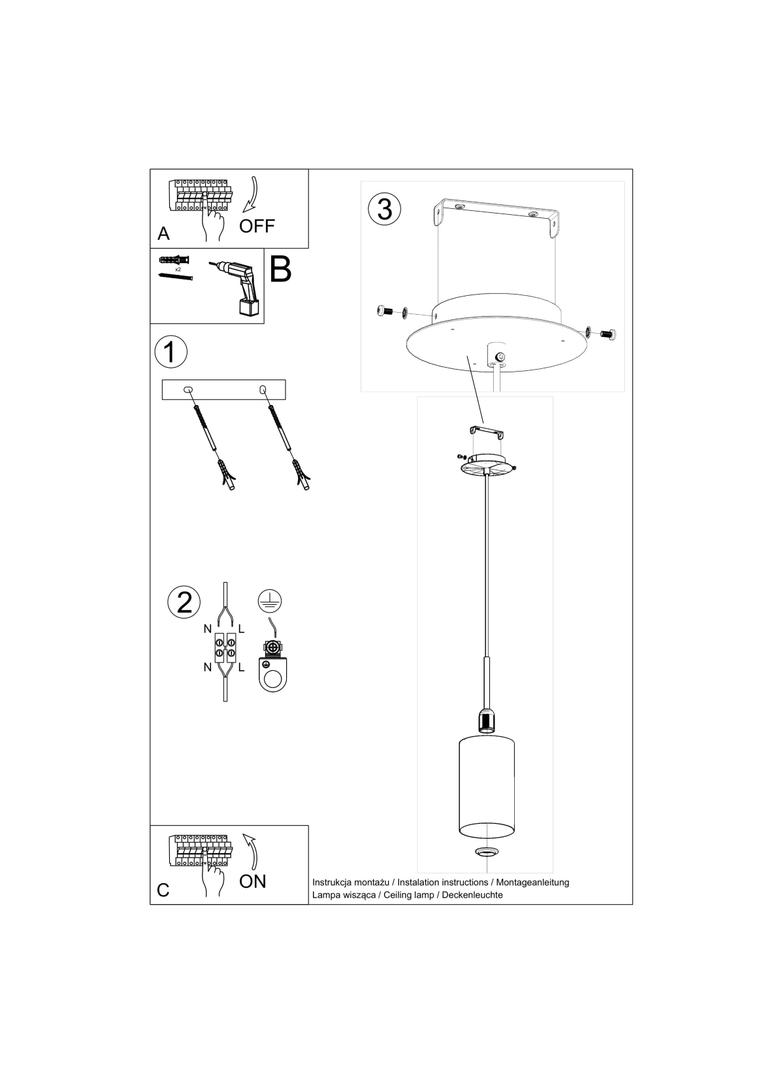 A
OFF

x2
B

1

2
N L
N L

3

C
ON

Instrukcja montażu / Instalation instructions / Montageanleitung
Lampa wisząca / Ceiling lamp / Deckenleuchte