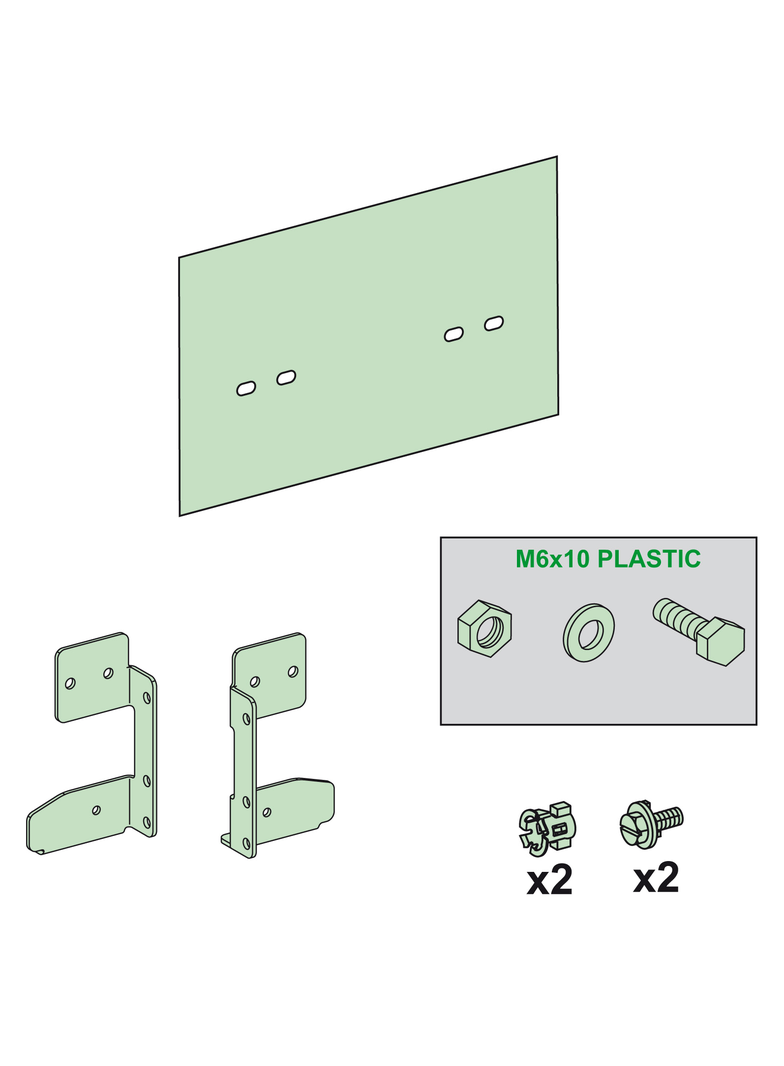 M6x10 PLASTIC

x2

x2