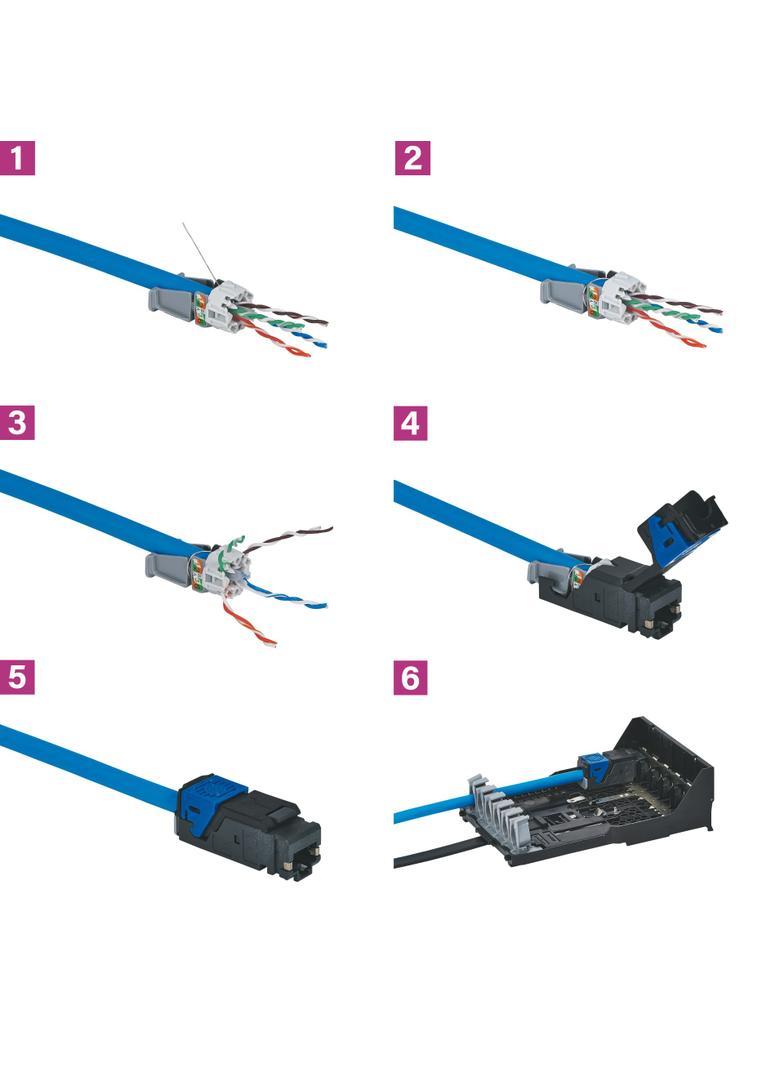 1

2

3

4

5

6