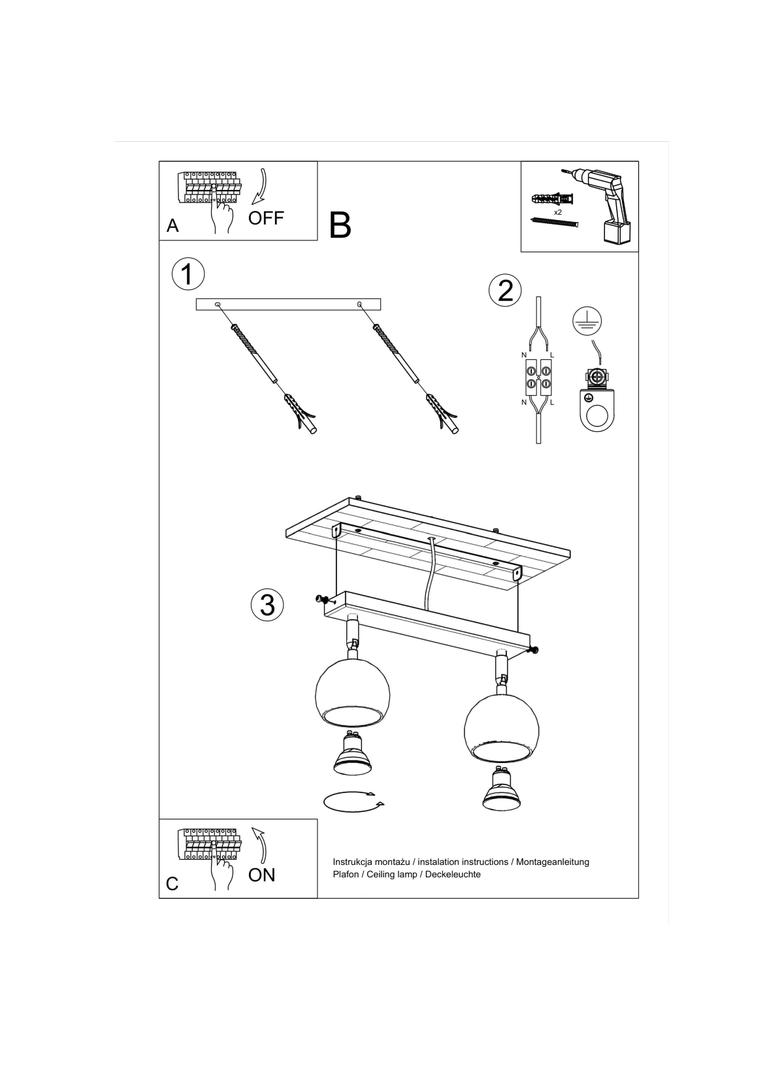 A OFF

B

x2

1

2

N L

N L

3

C ON

Instrukcja montażu / instalation instructions / Montageanleitung
Plafon / Ceiling lamp / Deckeleuchte