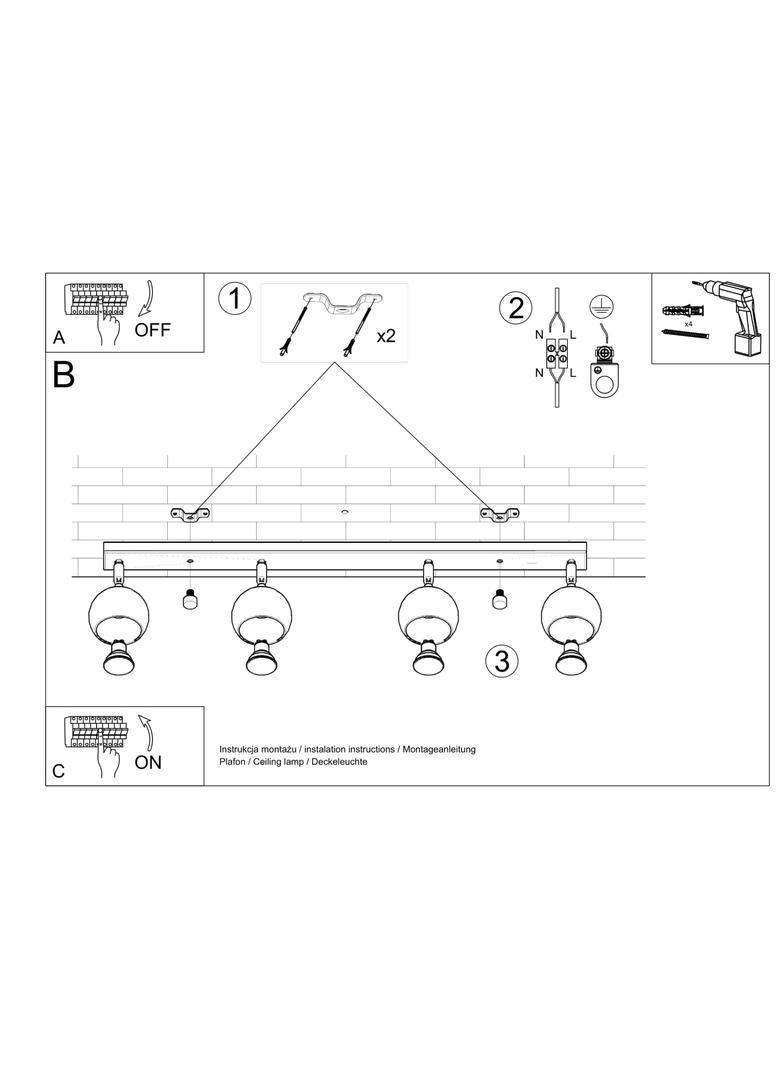 A
OFF

1
x2

2
N
L
N
L

x4

B

3

C
ON

Instrukcja montażu / instalation instructions / Montageanleitung
Plafon / Ceiling lamp / Deckeleuchte