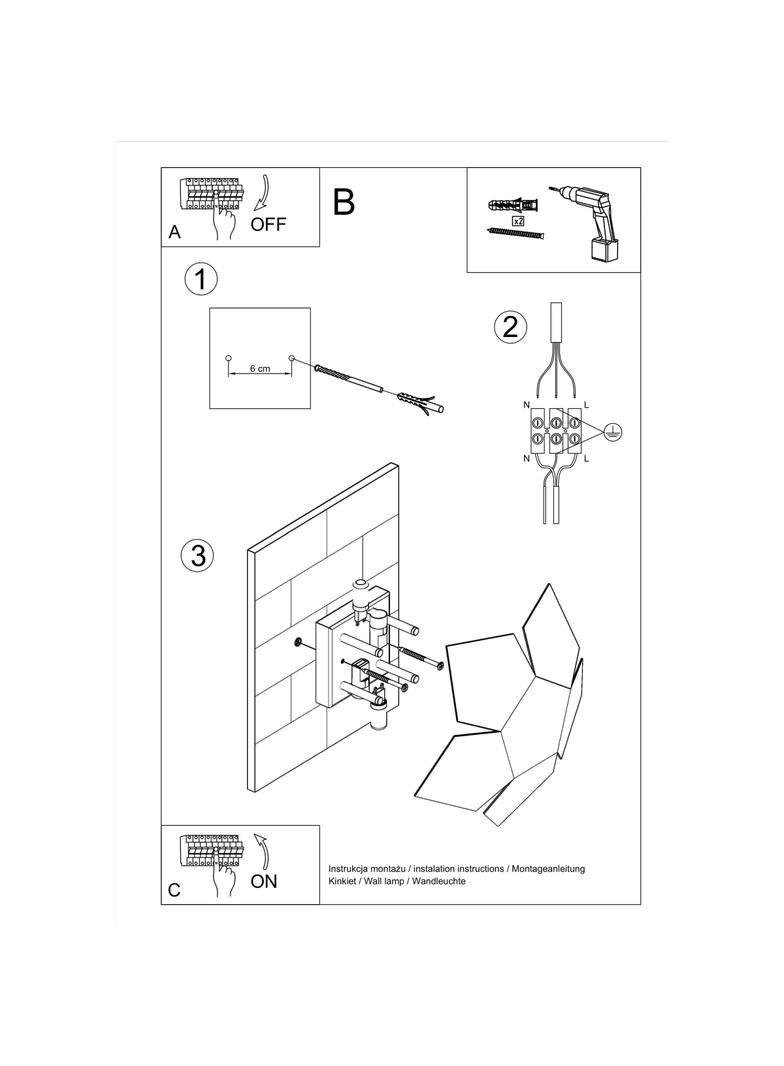 A
OFF
B
x2
1
6 cm
2
N
L
N
L
3
C
ON
Instrukcja montażu / instalation instructions / Montageanleitung
Kinkiet / Wall lamp / Wandleuchte