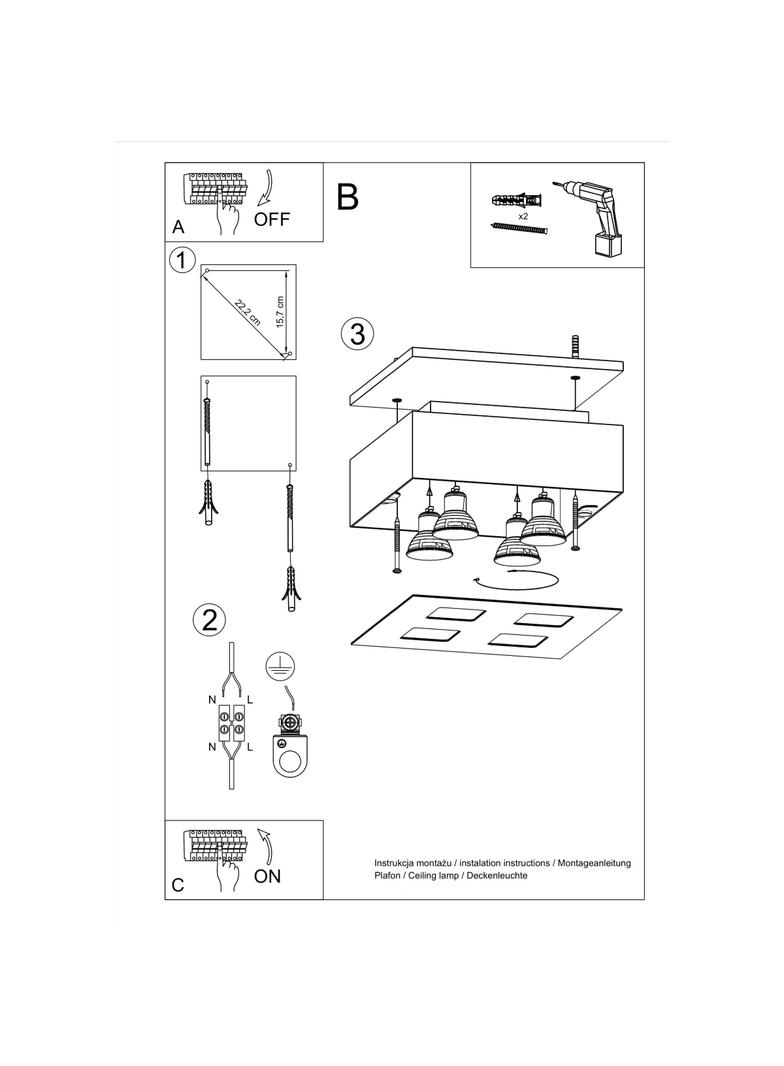 A
OFF

B

x2

1
22,2 cm
15,7 cm

3

2
N
L
N
L

C
ON

Instrukcja montażu / instalation instructions / Montageanleitung
Plafon / Ceiling lamp / Deckenleuchte