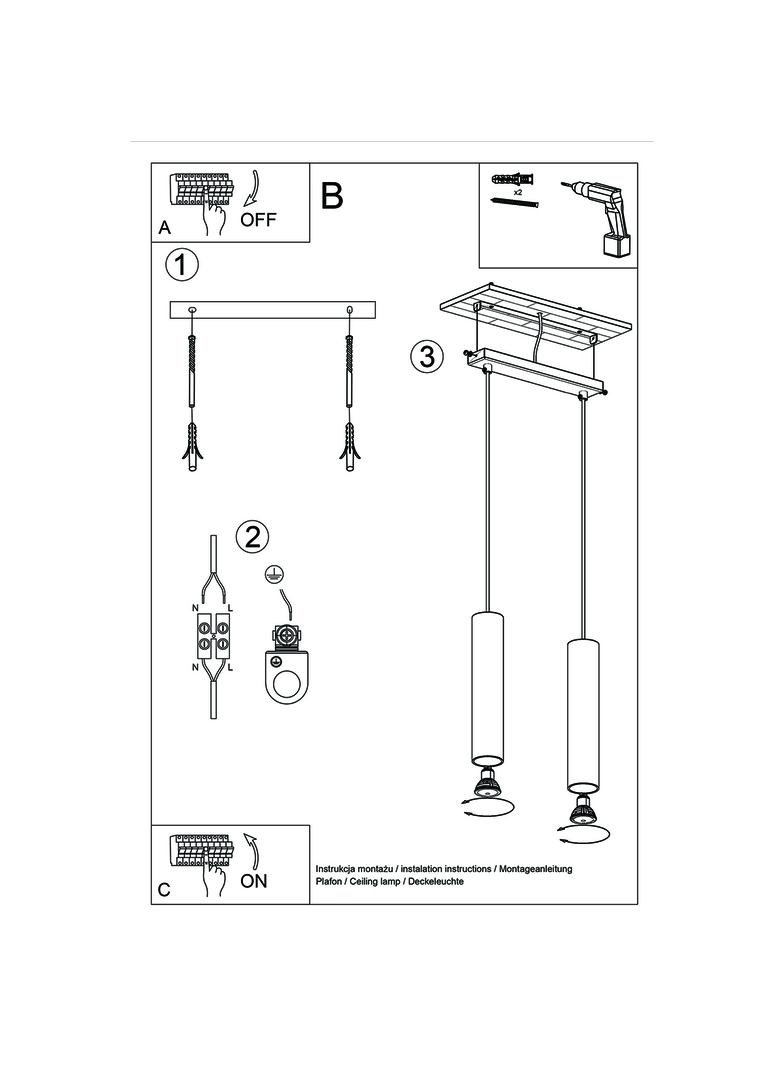 A
OFF
B
x2
1
3
2
N
L
N
L
C
ON
Instrukcja montażu / instalation instructions / Montageanleitung
Plafon / Ceiling lamp / Deckeleuchte