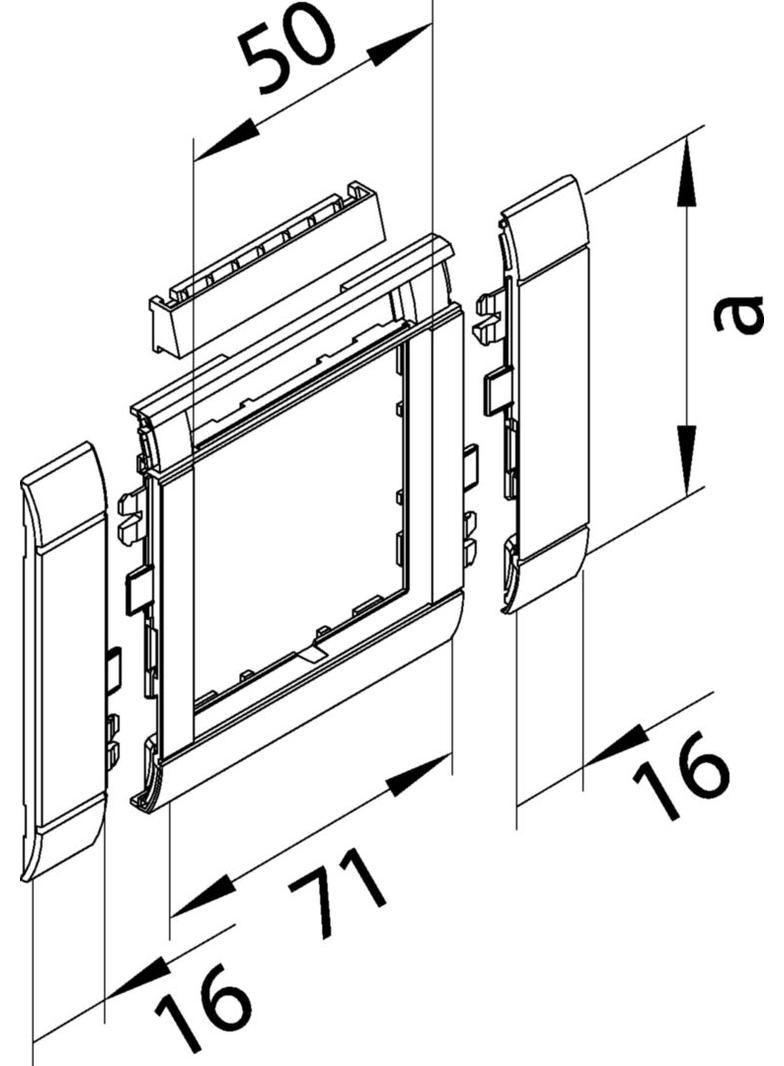 50
a
16
71
16