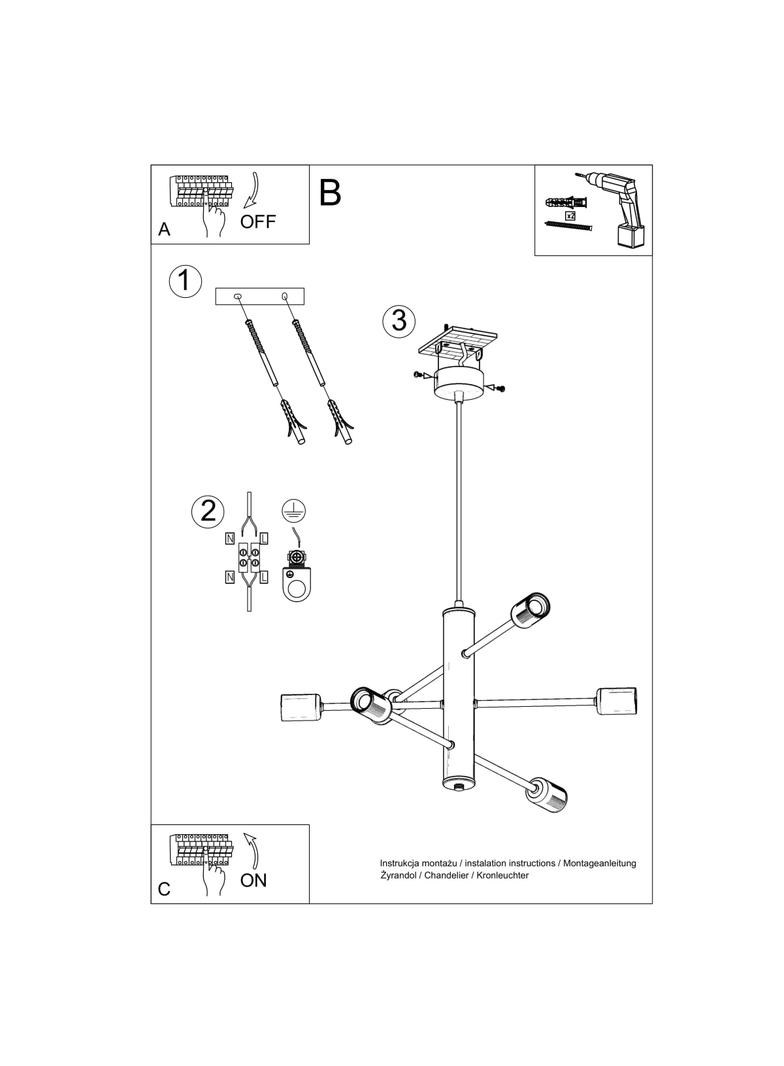 A
OFF

B

x2

1

3

2

N
L
N
L

C
ON

Instrukcja montażu / instalation instructions / Montageanleitung
Żyrandol / Chandelier / Kronleuchter