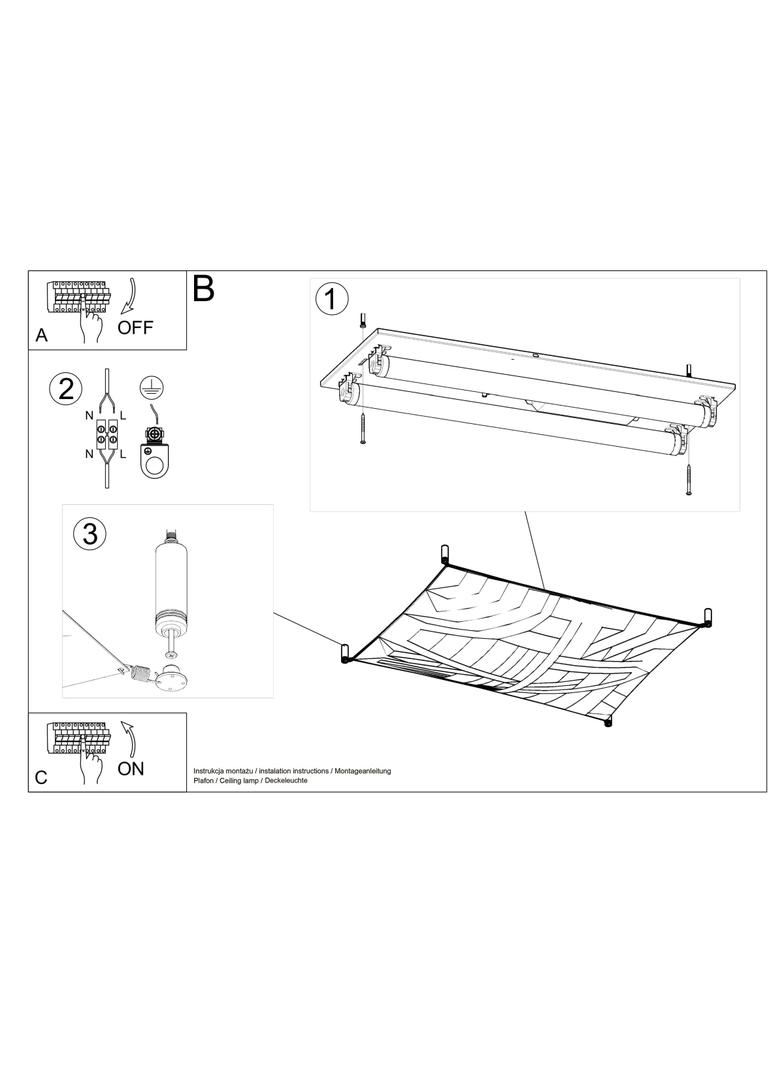 A
OFF

B

1

2
N L
N L

3

C
ON

Instrukcja montażu / instalation instructions / Montageanleitung
Plafon / Ceiling lamp / Deckeleuchte