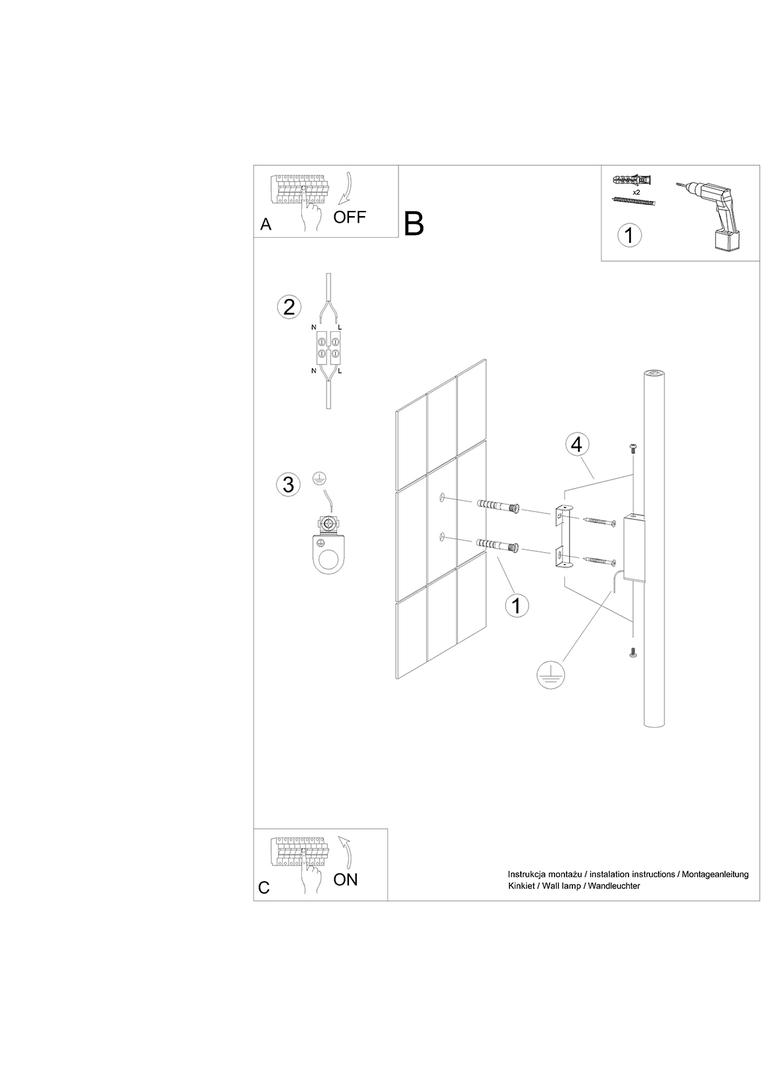 A
OFF

B

x2

1

2
N L
N L

3

4

1

C
ON

Instrukcja montażu / instalation instructions / Montageanleitung
Kinkiet / Wall lamp / Wandleuchter