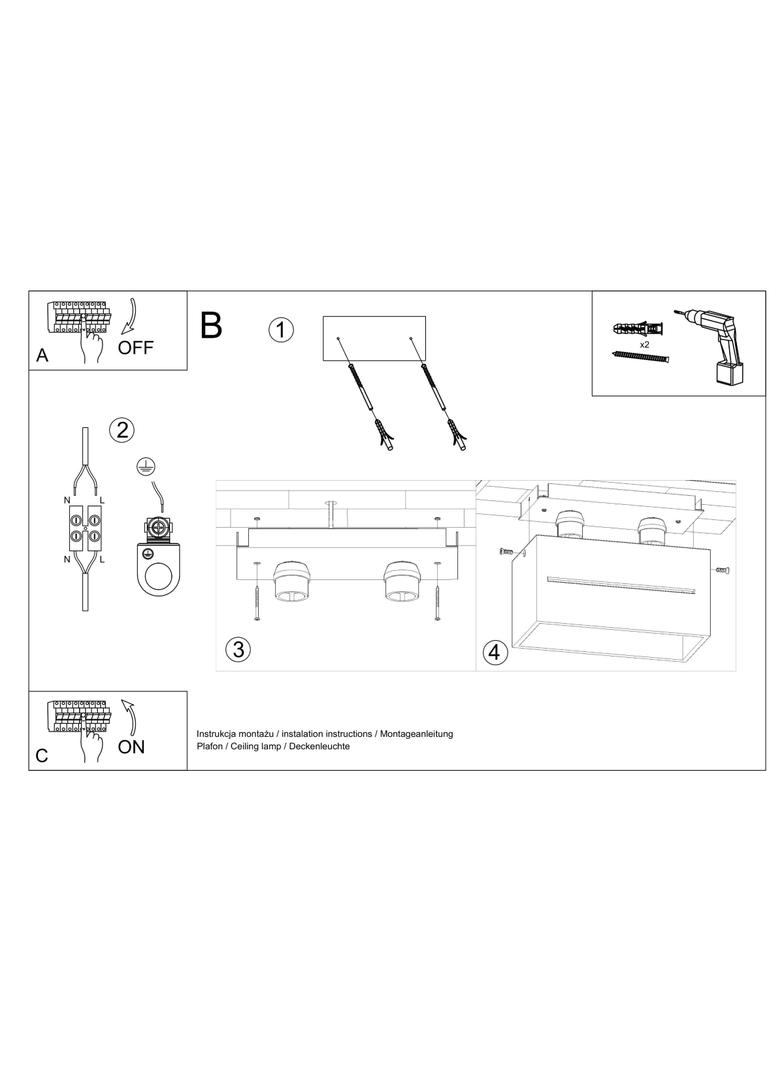 A
OFF

B
1

x2

2
N
L
N
L

3

4

C
ON

Instrukcja montażu / instalation instructions / Montageanleitung
Plafon / Ceiling lamp / Deckenleuchte