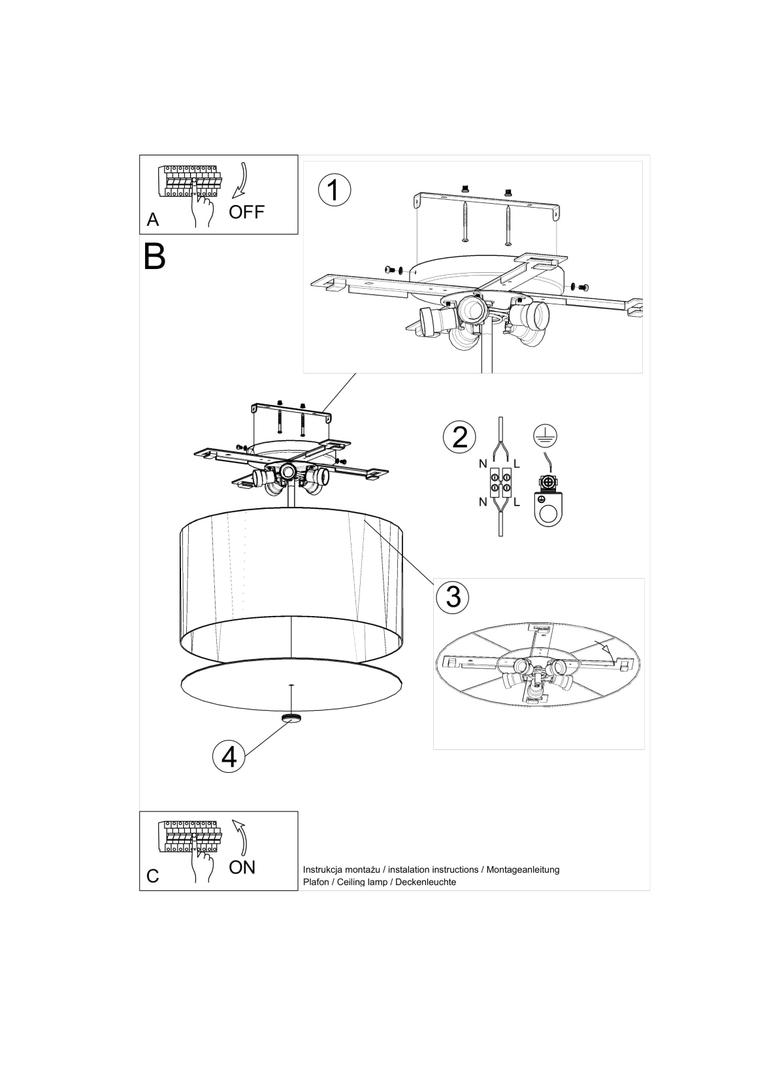 A
OFF

B

1

2
N L
N L

3

4

C
ON

Instrukcja montażu / instalation instructions / Montageanleitung
Plafon / Ceiling lamp / Deckenleuchte