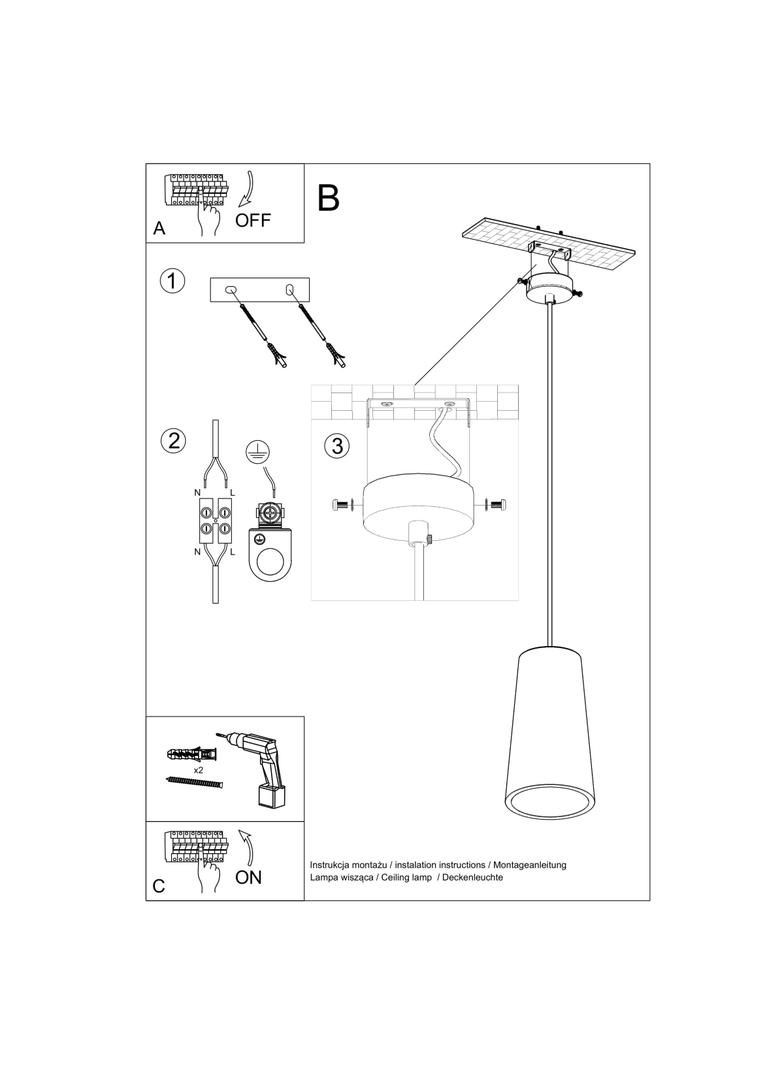 A

OFF

B

1

2

N L

N L

3

x2

C

ON

Instrukcja montażu / instalation instructions / Montageanleitung
Lampa wisząca / Ceiling lamp / Deckenleuchte