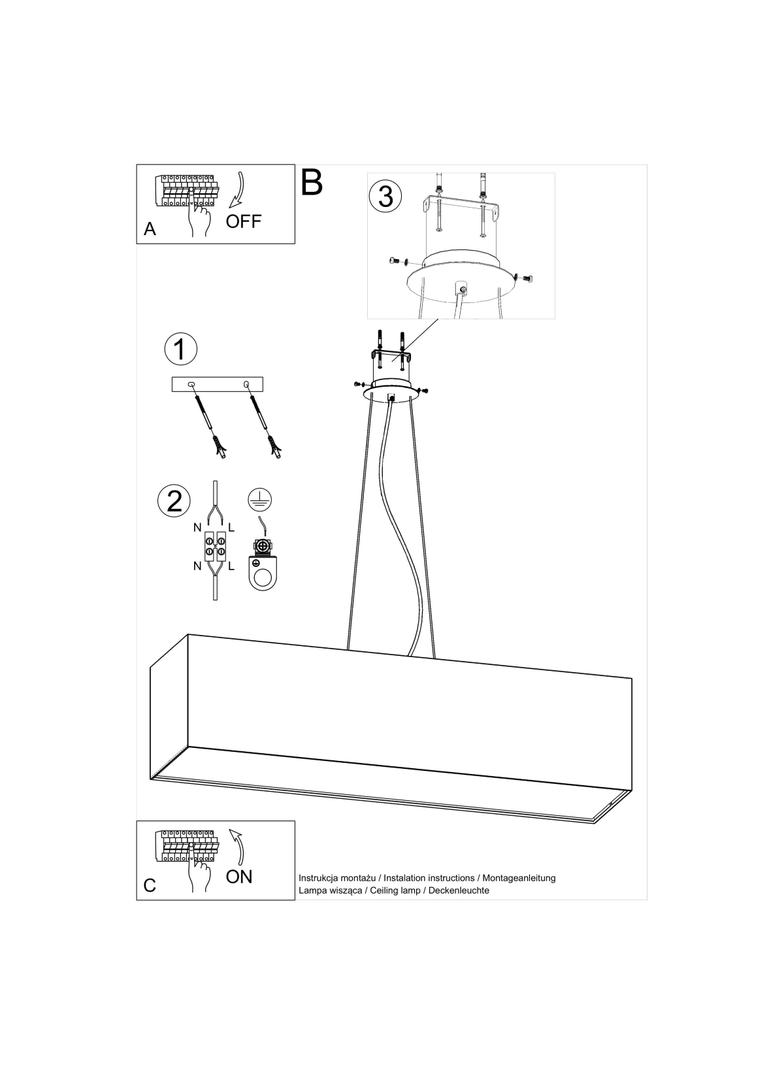 A OFF

B

3

1

2

N L

N L

C ON

Instrukcja montażu / Instalation instructions / Montageanleitung
Lampa wisząca / Ceiling lamp / Deckenleuchte