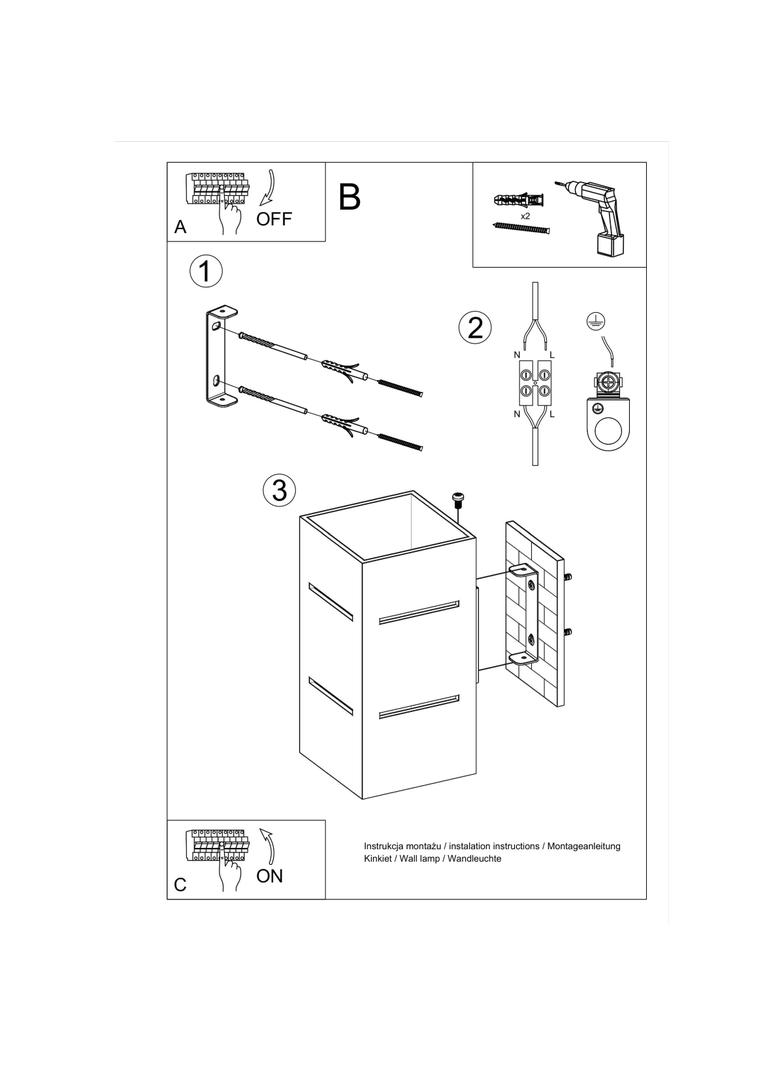 A OFF

B

x2

1

2

N L

N L

3

C ON

Instrukcja montażu / instalation instructions / Montageanleitung
Kinkiet / Wall lamp / Wandleuchte