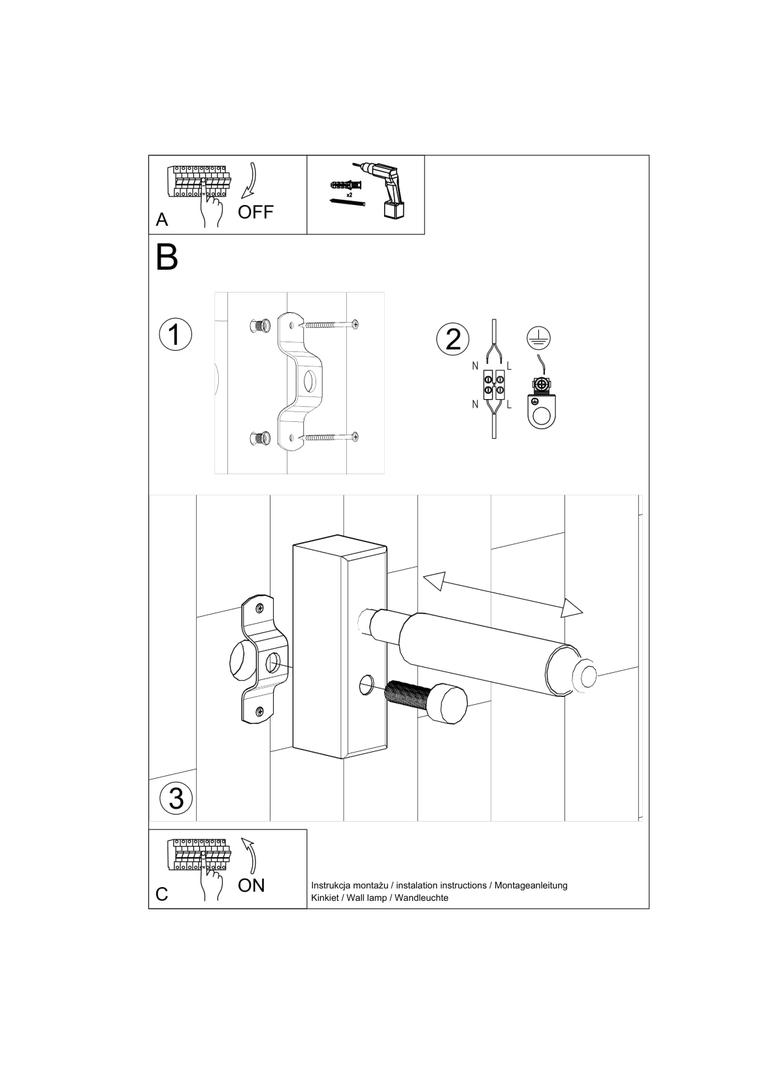 A
OFF
x2
B
1
2
N
L
N
L
3
C
ON
Instrukcja montażu / instalation instructions / Montageanleitung
Kinkiet / Wall lamp / Wandleuchte