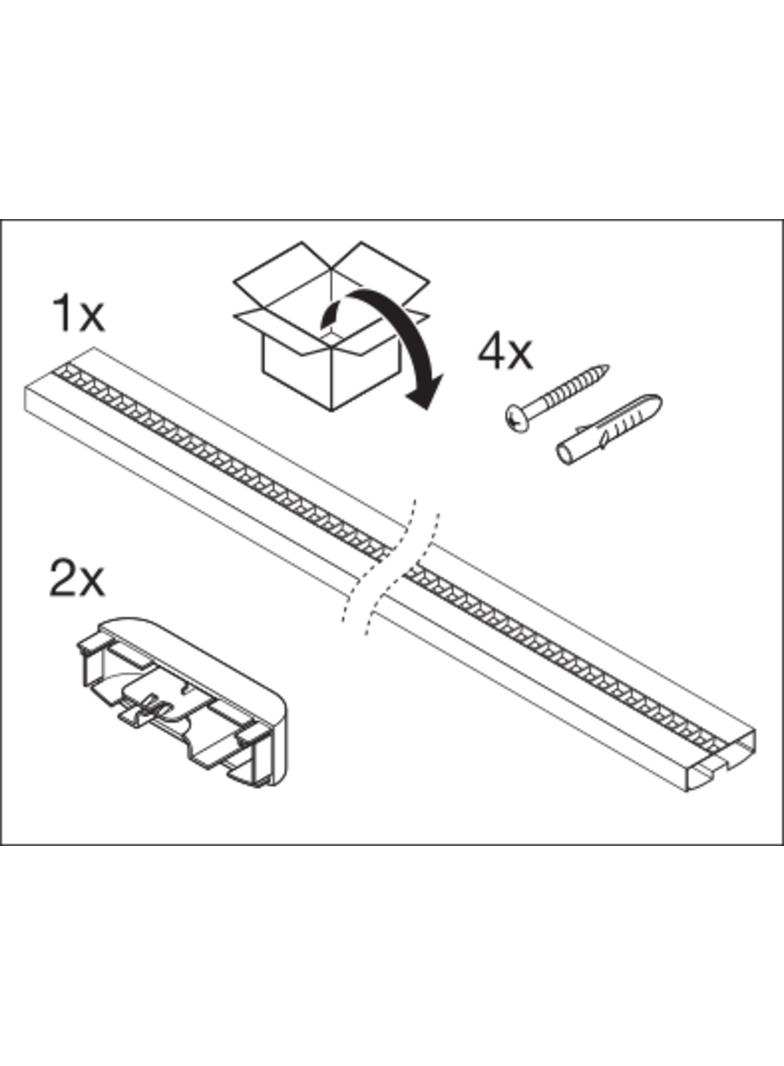 1x

4x

2x