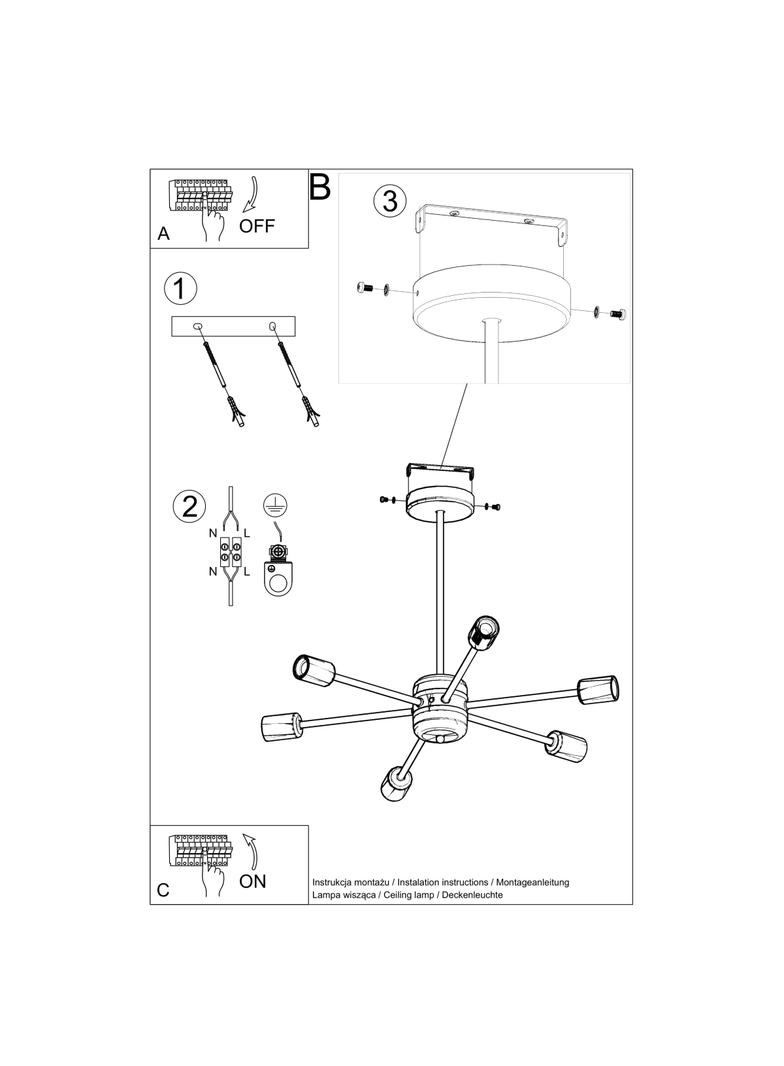 A
OFF

B

3

1

2

N L
N L

C
ON

Instrukcja montażu / Instalation instructions / Montageanleitung
Lampa wisząca / Ceiling lamp / Deckenleuchte