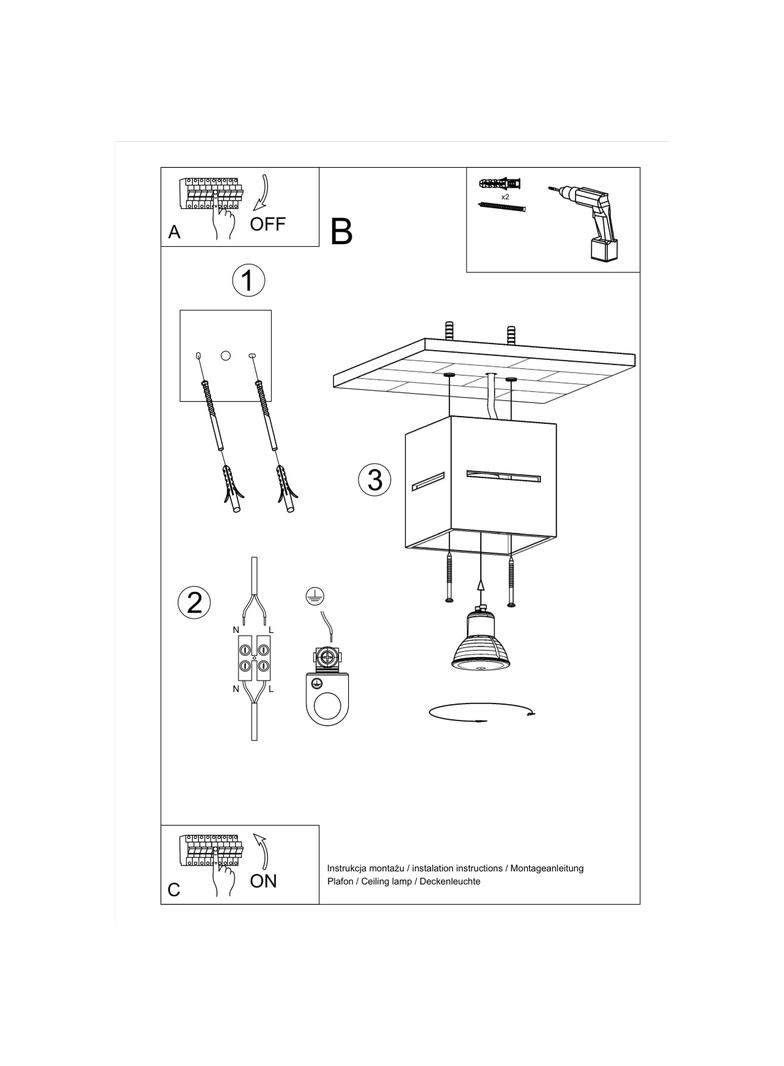 A
OFF
B
x2
1
3
2
N
L
N
L
C
ON
Instrukcja montażu / instalation instructions / Montageanleitung
Plafon / Ceiling lamp / Deckenleuchte