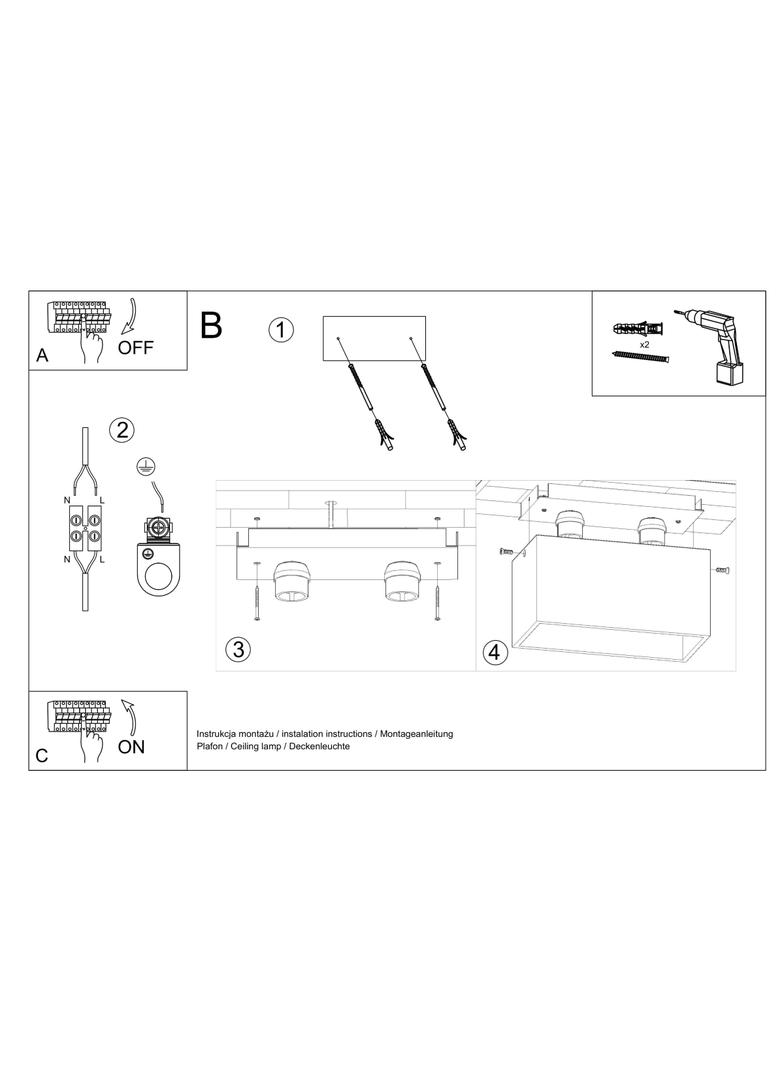 A OFF

B

1

x2

2

N L

N L

3

4

C ON

Instrukcja montażu / instalation instructions / Montageanleitung
Plafon / Ceiling lamp / Deckenleuchte