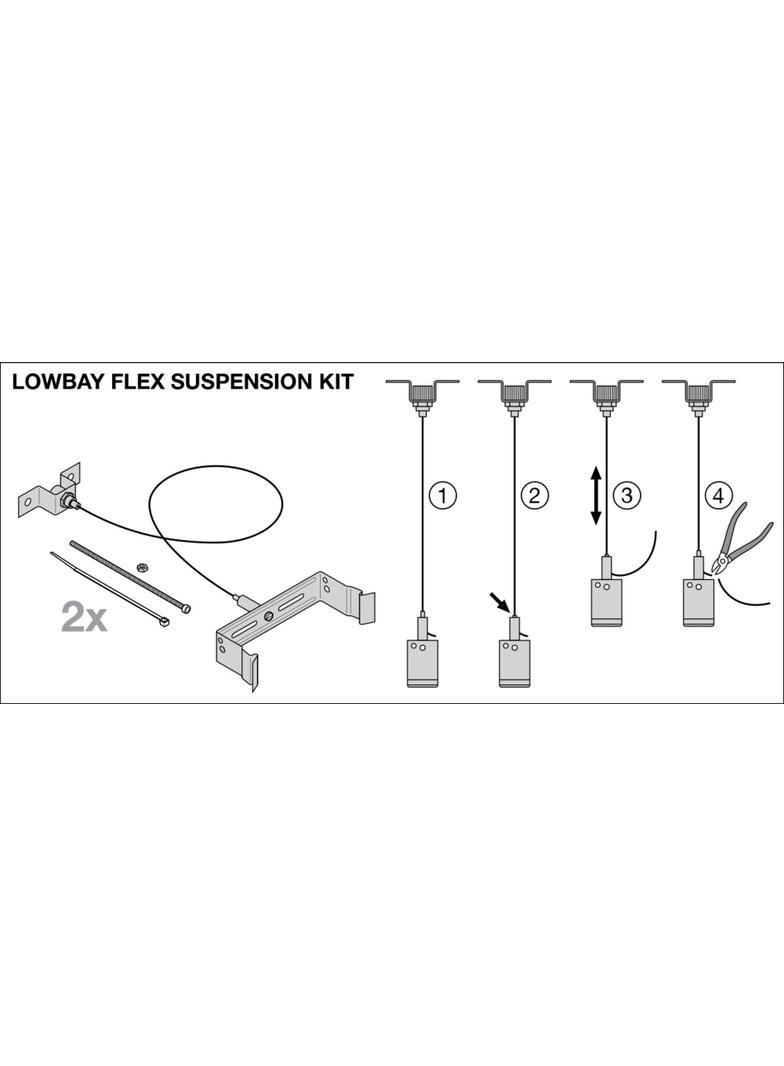 LOWBAY FLEX SUSPENSION KIT

2x

1

2

3

4