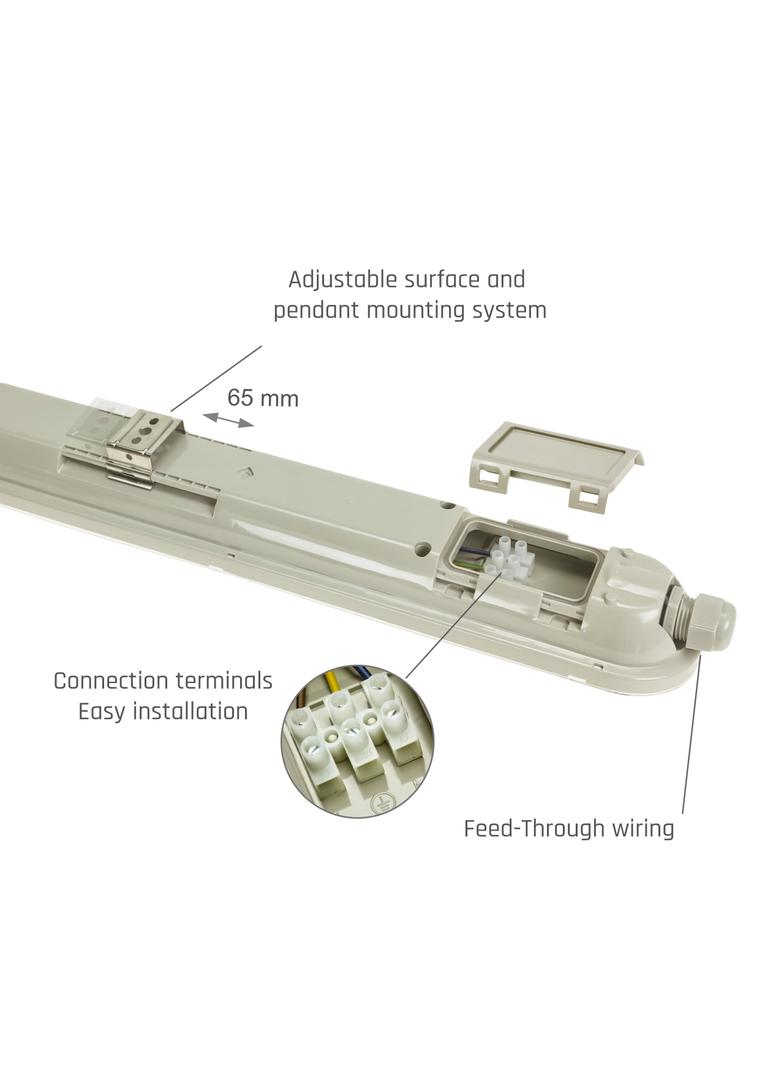 Adjustable surface and pendant mounting system

65 mm

Connection terminals
Easy installation

Feed-Through wiring