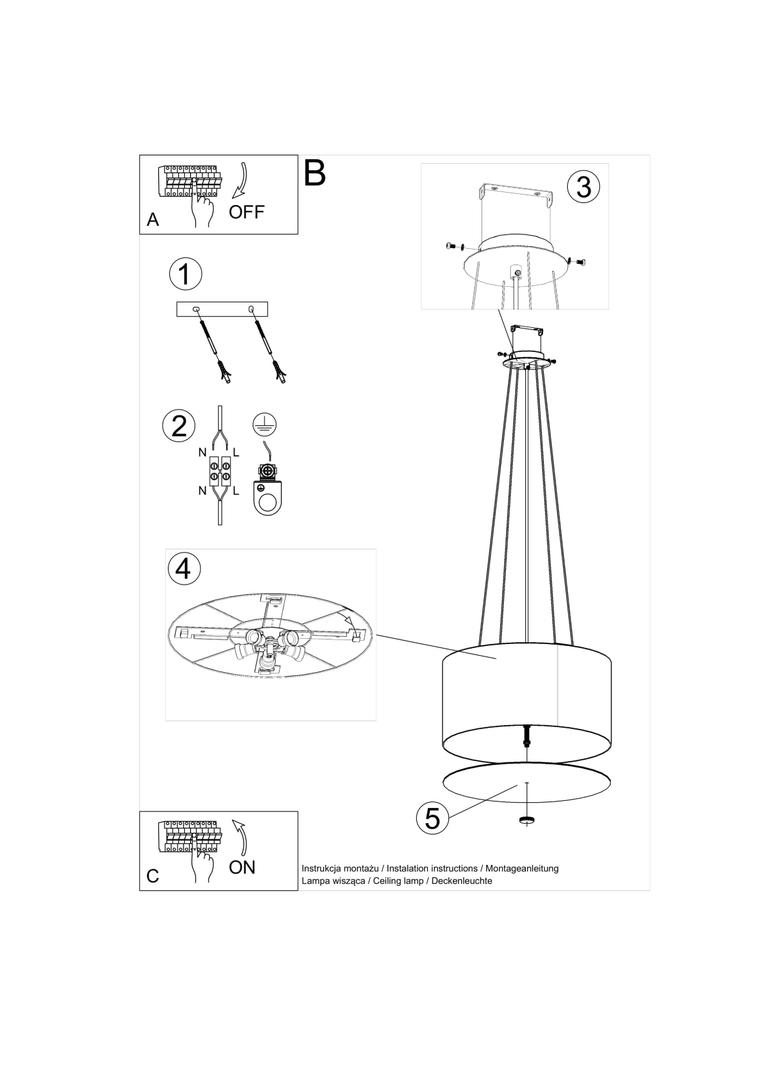 A
OFF

B

3

1

2
N
L
N
L

4

5

C
ON

Instrukcja montażu / Instalation instructions / Montageanleitung
Lampa wisząca / Ceiling lamp / Deckenleuchte