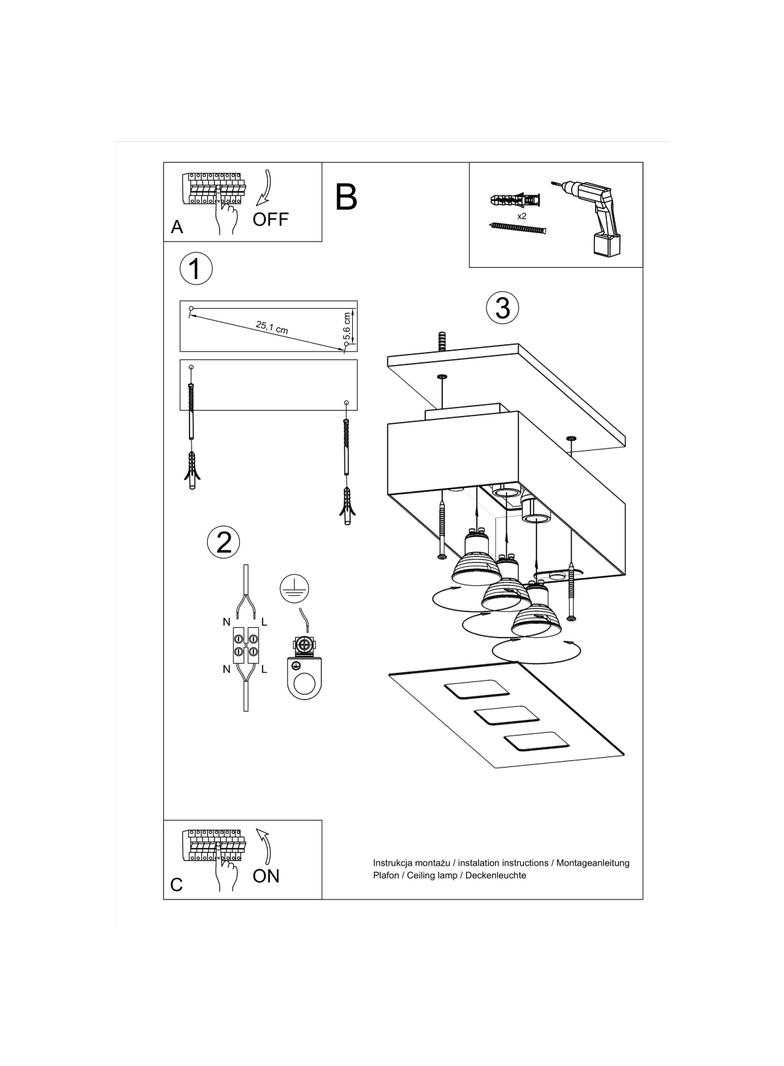 A OFF

B

x2

1

25,1 cm

5,6 cm

3

2

N L

N L

C ON

Instrukcja montażu / instalation instructions / Montageanleitung
Plafon / Ceiling lamp / Deckenleuchte