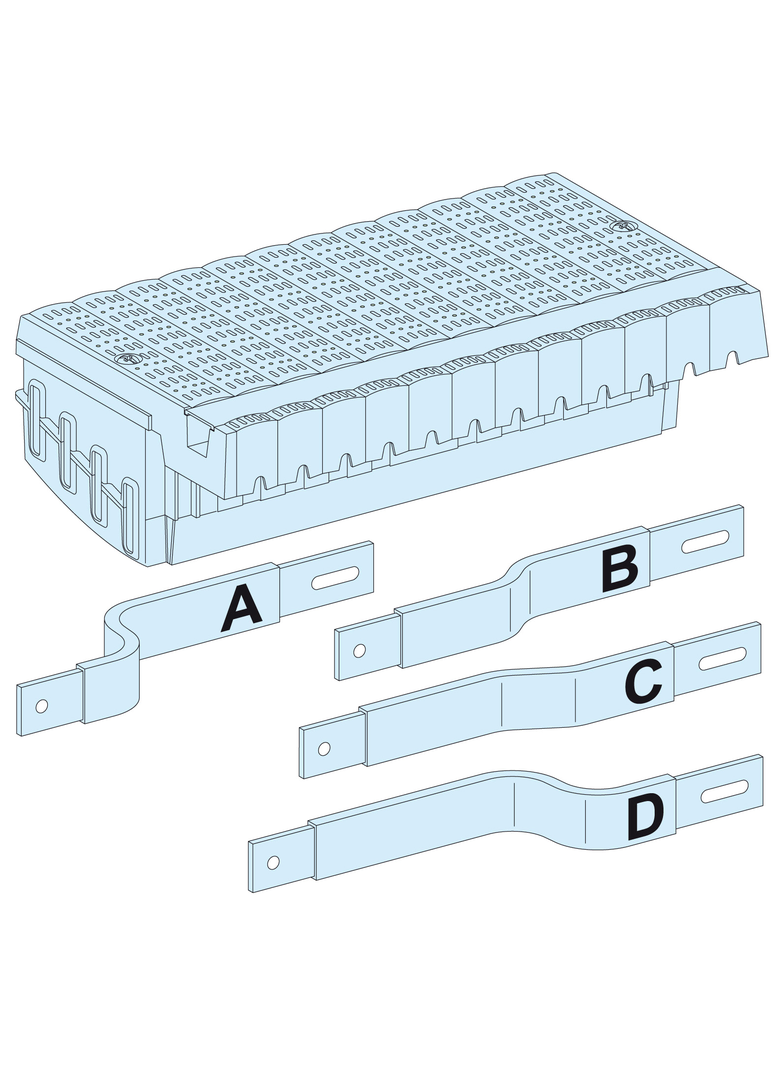 A
B
C
D