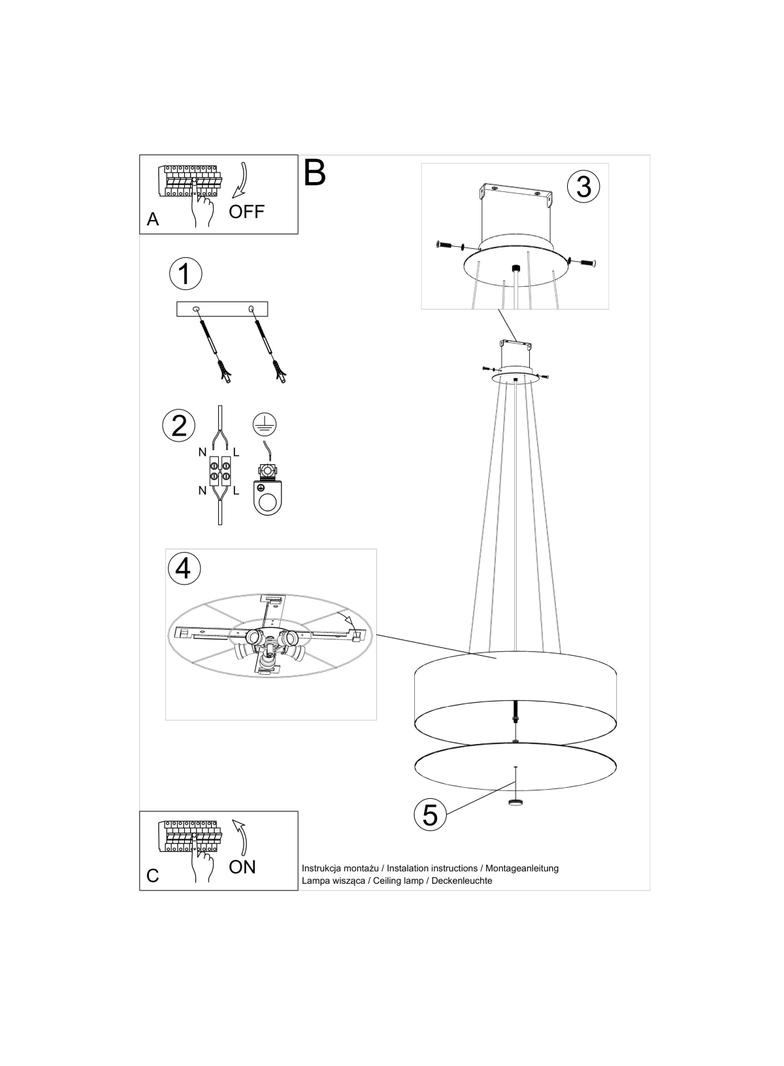 A
OFF
B
3
1
2
N
L
N
L
4
5
C
ON
Instrukcja montażu / Instalation instructions / Montageanleitung
Lampa wisząca / Ceiling lamp / Deckenleuchte