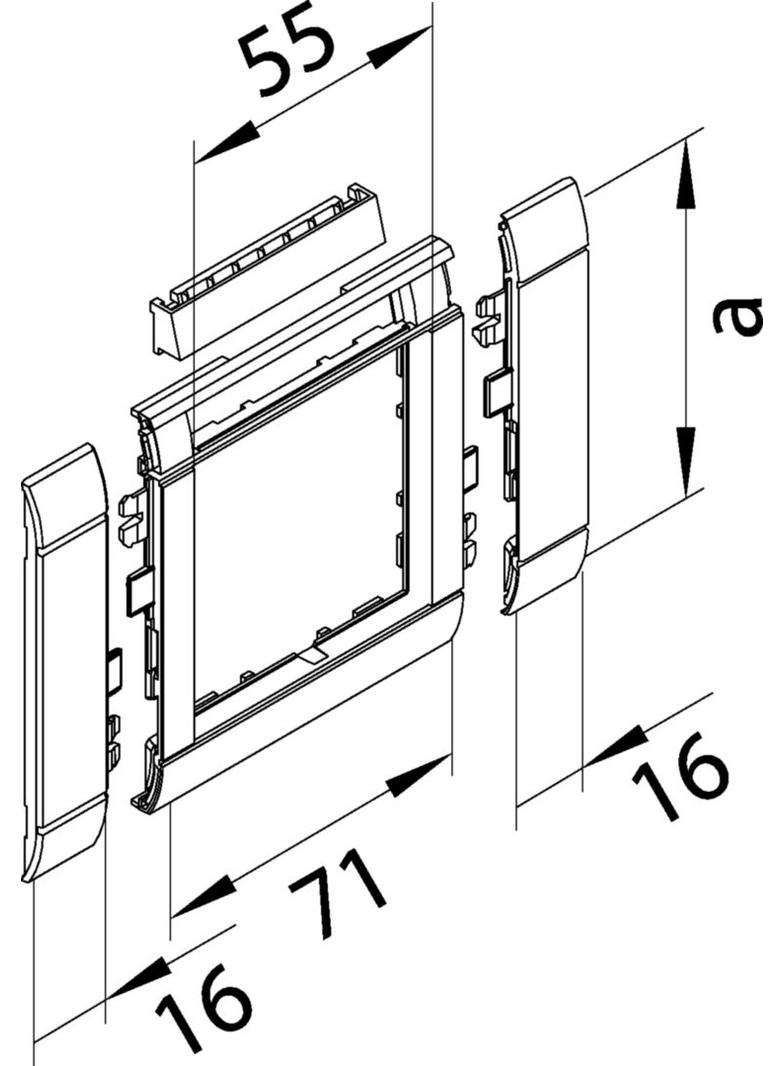 55

a

16

71

16